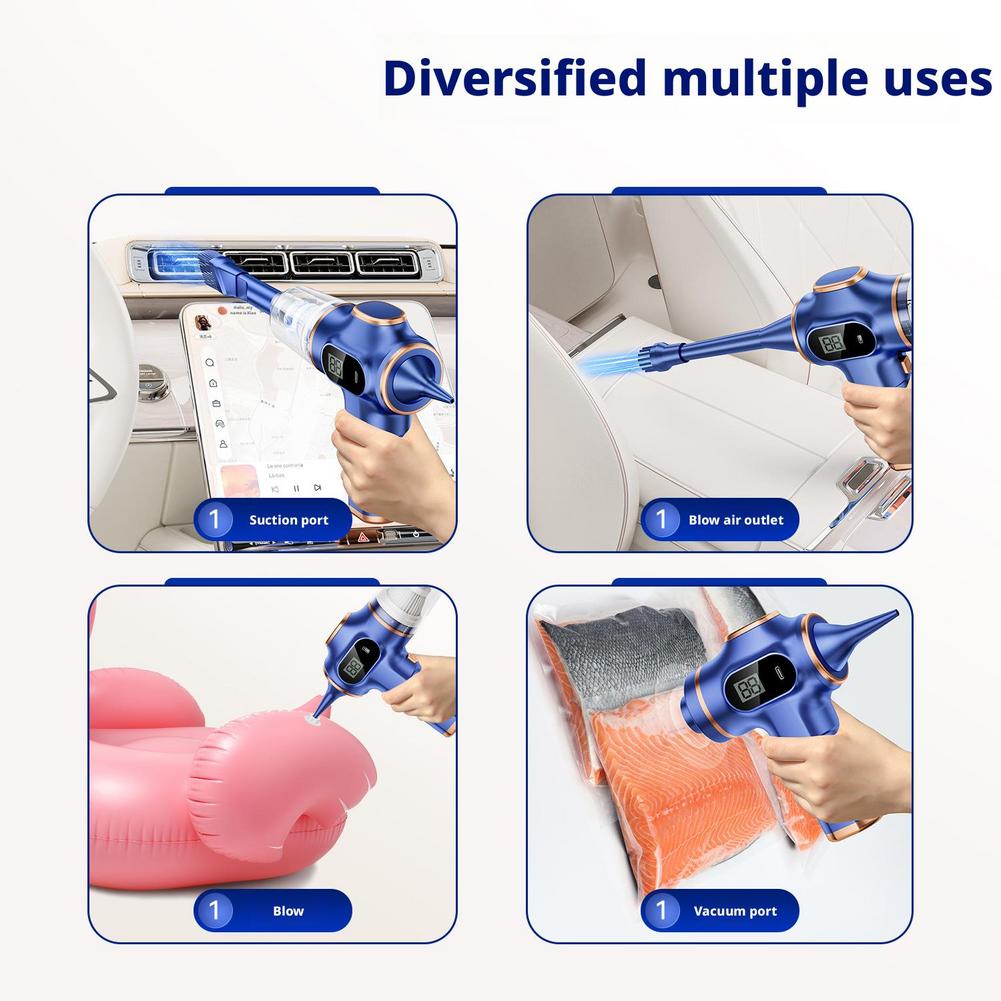 Diversified multiple uses

1 Suction port

1 Blow air outlet

1 Blow

1 Vacuum port