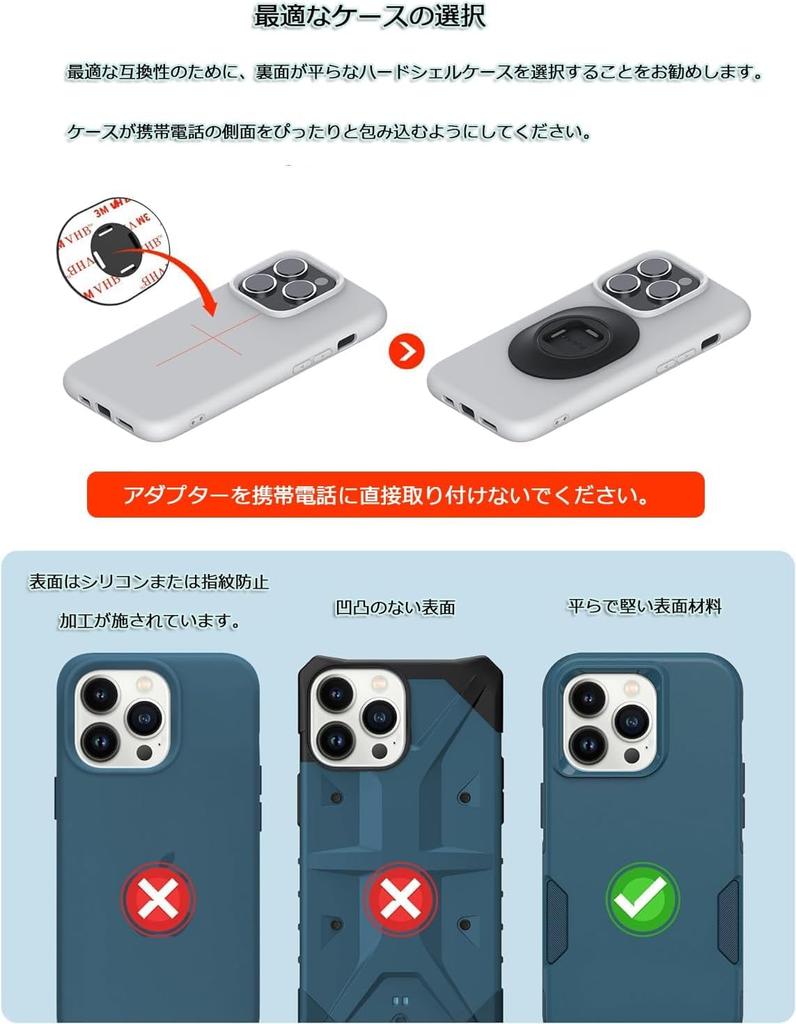 最適なケースの選択

最適な互換性のために、裏面が平らなハードシェルケースを選択することをお勧めします。

ケースが携帯電話の側面をぴったりと包み込むようにしてください。

3M VHB

アダプターを携帯電話に直接取り付けないでください。

表面はシリコンまたは指紋防止加工が施されています。

凹凸のない表面

平らで堅い表面材料