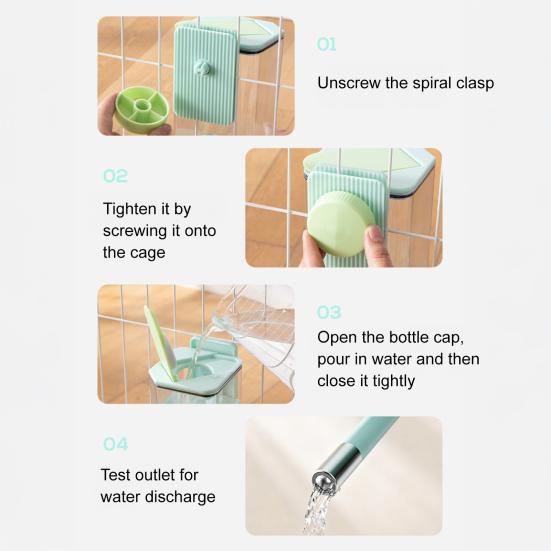 01

Unscrew the spiral clasp

02

Tighten it by screwing it onto the cage

03

Open the bottle cap, pour in water and then close it tightly

04

Test outlet for water discharge