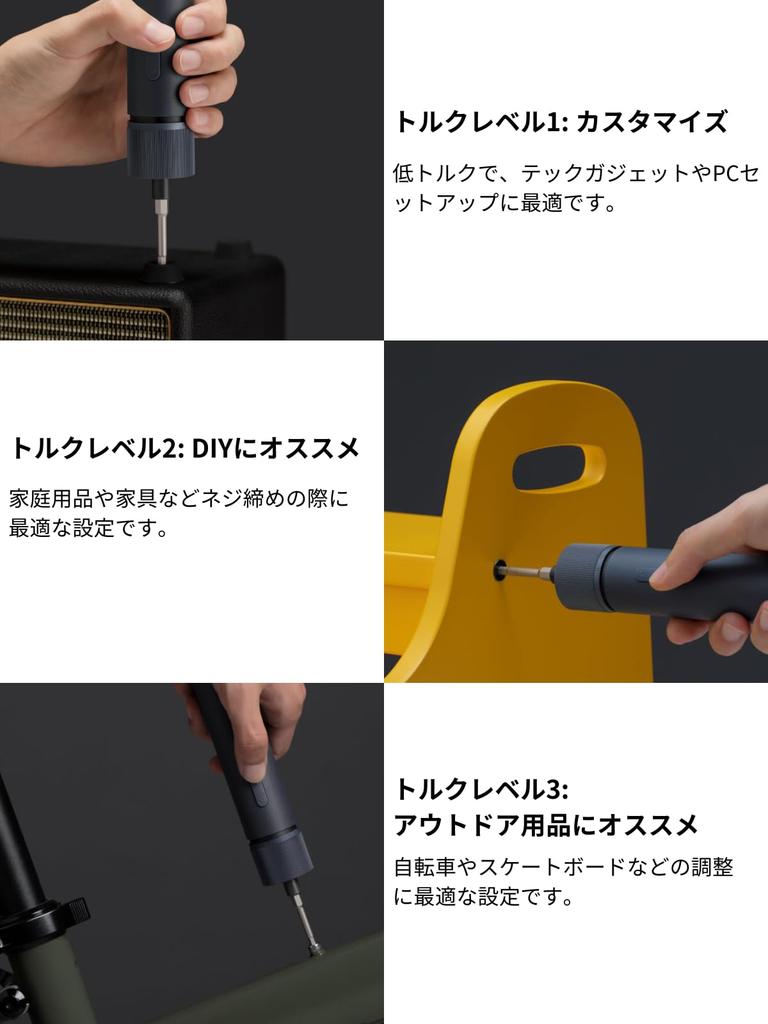 トルクレベル1: カスタマイズ

低トルクで、テックガジェットやPCセットアップに最適です。

トルクレベル2: DIYにオススメ

家庭用品や家具などネジ締めの際に最適な設定です。

トルクレベル3:
アウトドア用品にオススメ

自転車やスケートボードなどの調整に最適な設定です。