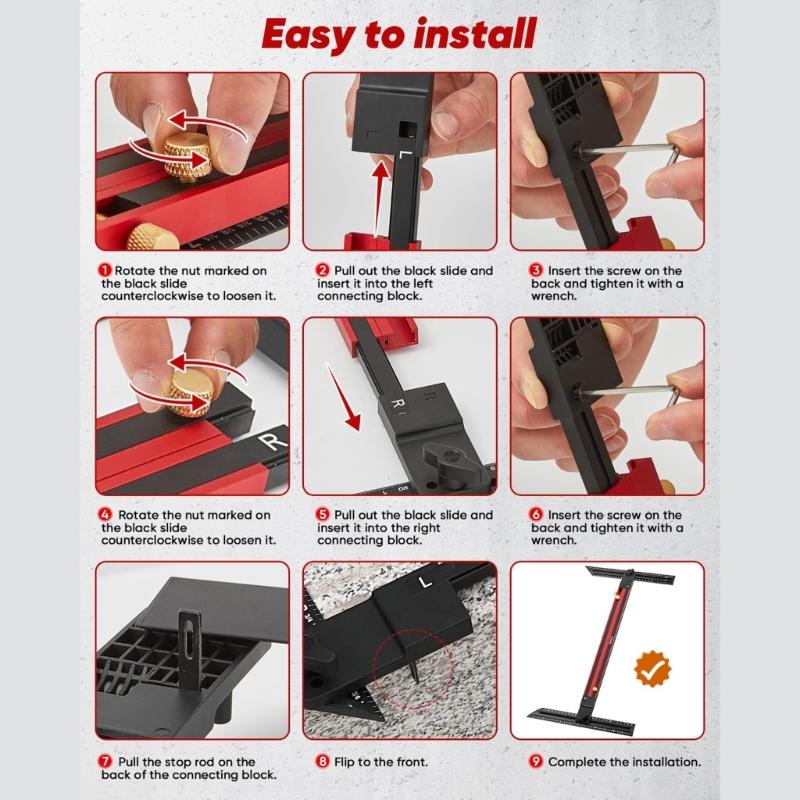 Easy to install

L

1 Rotate the nut marked on the black slide counterclockwise to loosen it.

2 Pull out the black slide and insert it into the left connecting block.

3 Insert the screw on the back and tighten it with a wrench.

R

R

4 Rotate the nut marked on the black slide counterclockwise to loosen it.

5 Pull out the black slide and insert it into the right connecting block.

6 Insert the screw on the back and tighten it with a wrench.

L

7 Pull the stop rod on the back of the connecting block.

8 Flip to the front.

9 Complete the installation.