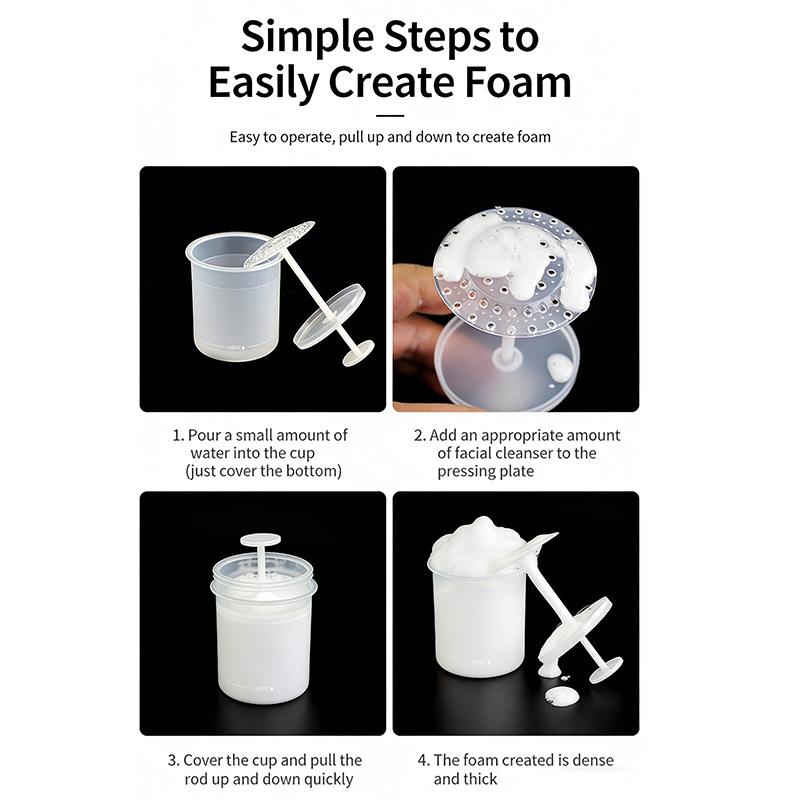 Simple Steps to Easily Create Foam

Easy to operate, pull up and down to create foam

1. Pour a small amount of water into the cup (just cover the bottom)

2. Add an appropriate amount of facial cleanser to the pressing plate

3. Cover the cup and pull the rod up and down quickly

4. The foam created is dense and thick