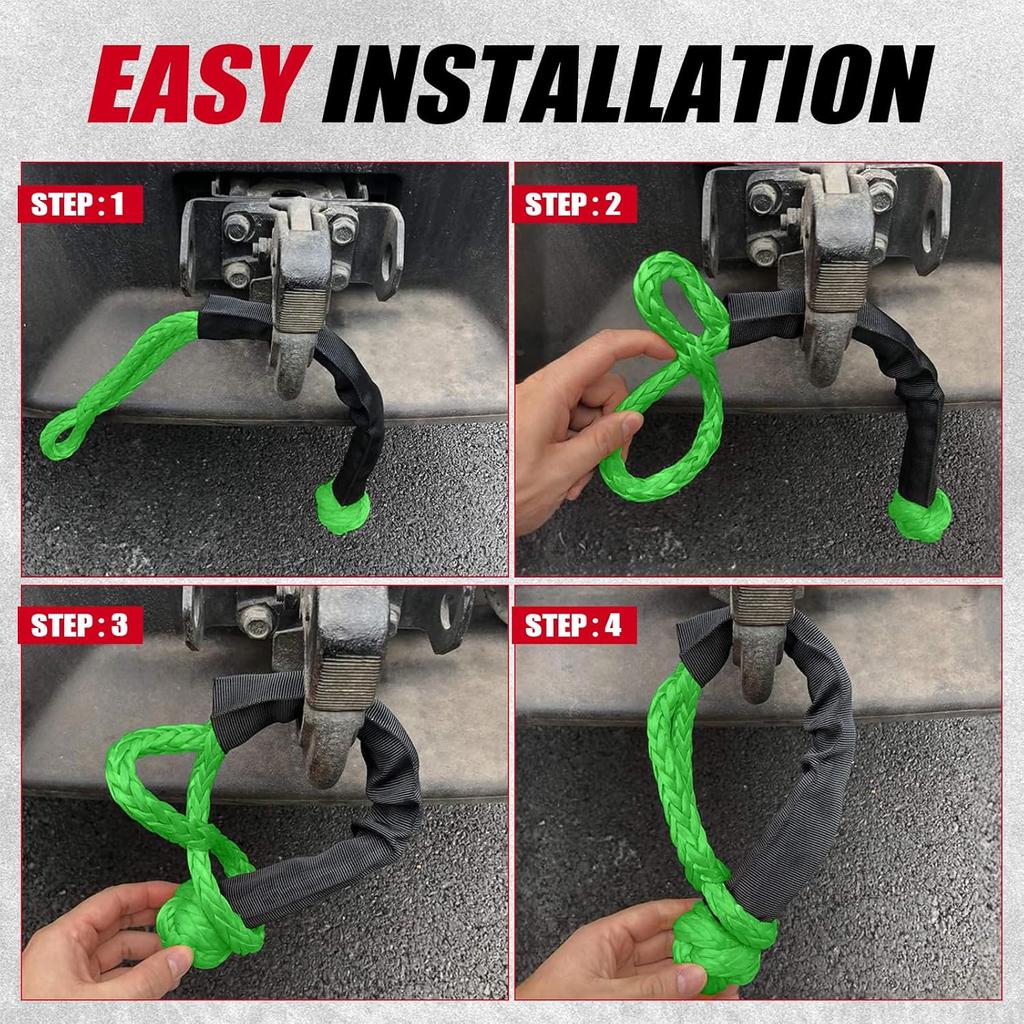 EASY INSTALLATION

STEP : 1

STEP : 2

STEP : 3

STEP : 4