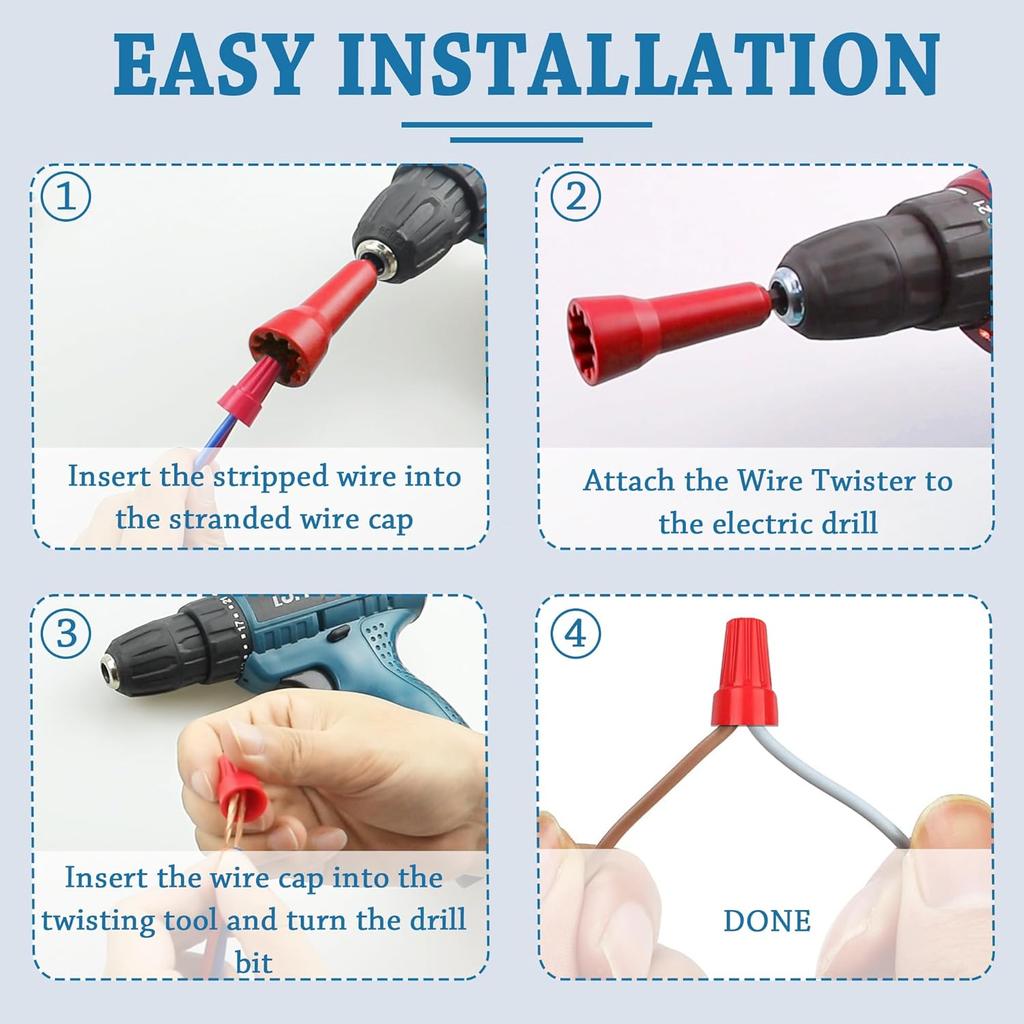 EASY INSTALLATION

①
Insert the stripped wire into the stranded wire cap

②
Attach the Wire Twister to the electric drill

③
Insert the wire cap into the twisting tool and turn the drill bit

④
DONE