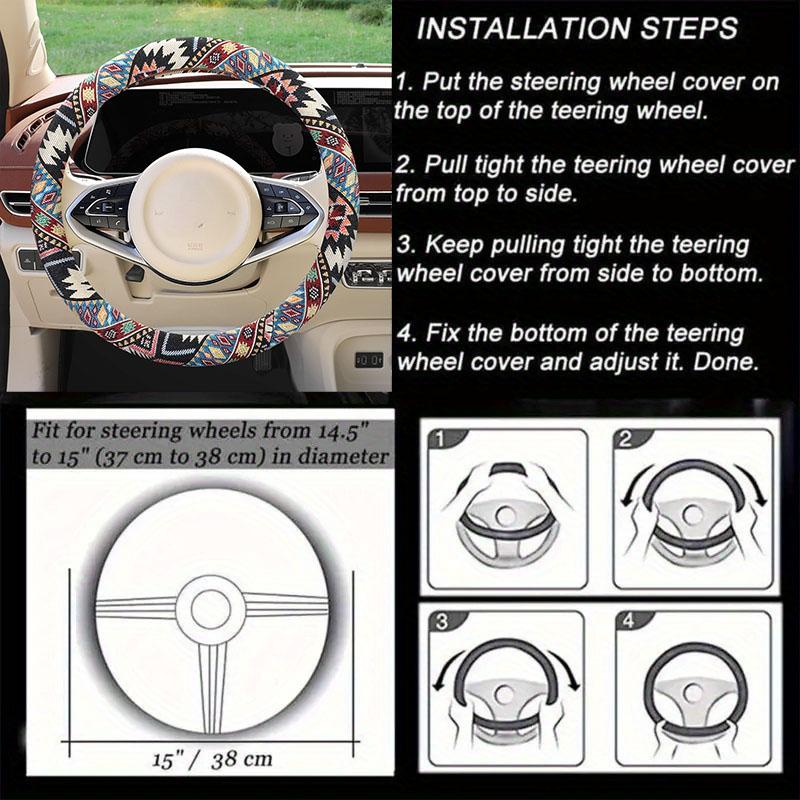 INSTALLATION STEPS

1. Put the steering wheel cover on the top of the teering wheel.

2. Pull tight the teering wheel cover from top to side.

3. Keep pulling tight the teering wheel cover from side to bottom.

4. Fix the bottom of the teering wheel cover and adjust it. Done.

Fit for steering wheels from 14.5" to 15" (37 cm to 38 cm) in diameter

15" / 38 cm

1

2

3

4