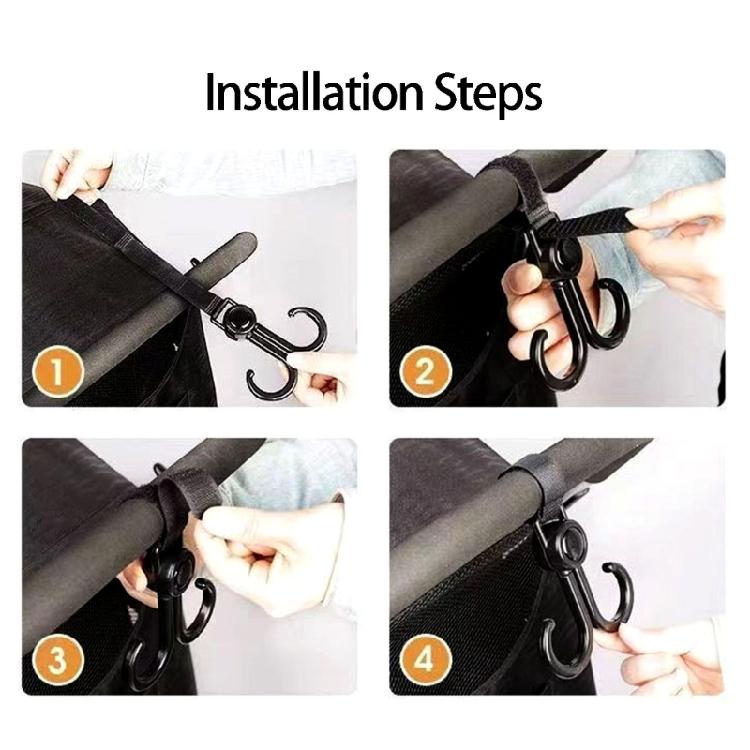 Installation Steps

1

2

3

4