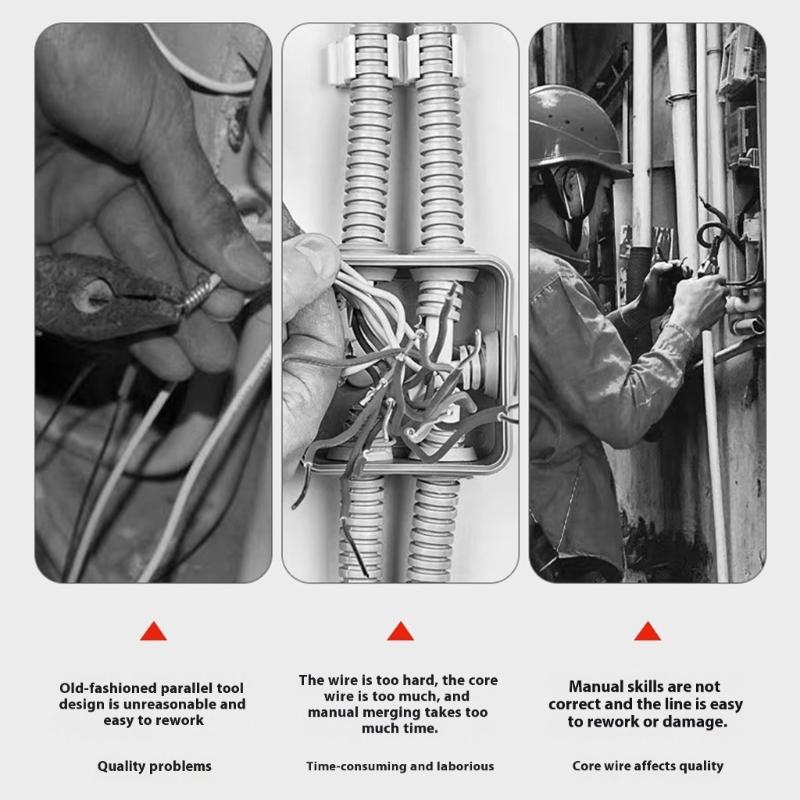 Old-fashioned parallel tool design is unreasonable and easy to rework

Quality problems

The wire is too hard, the core wire is too much, and manual merging takes too much time.

Time-consuming and laborious

Manual skills are not correct and the line is easy to rework or damage.

Core wire affects quality