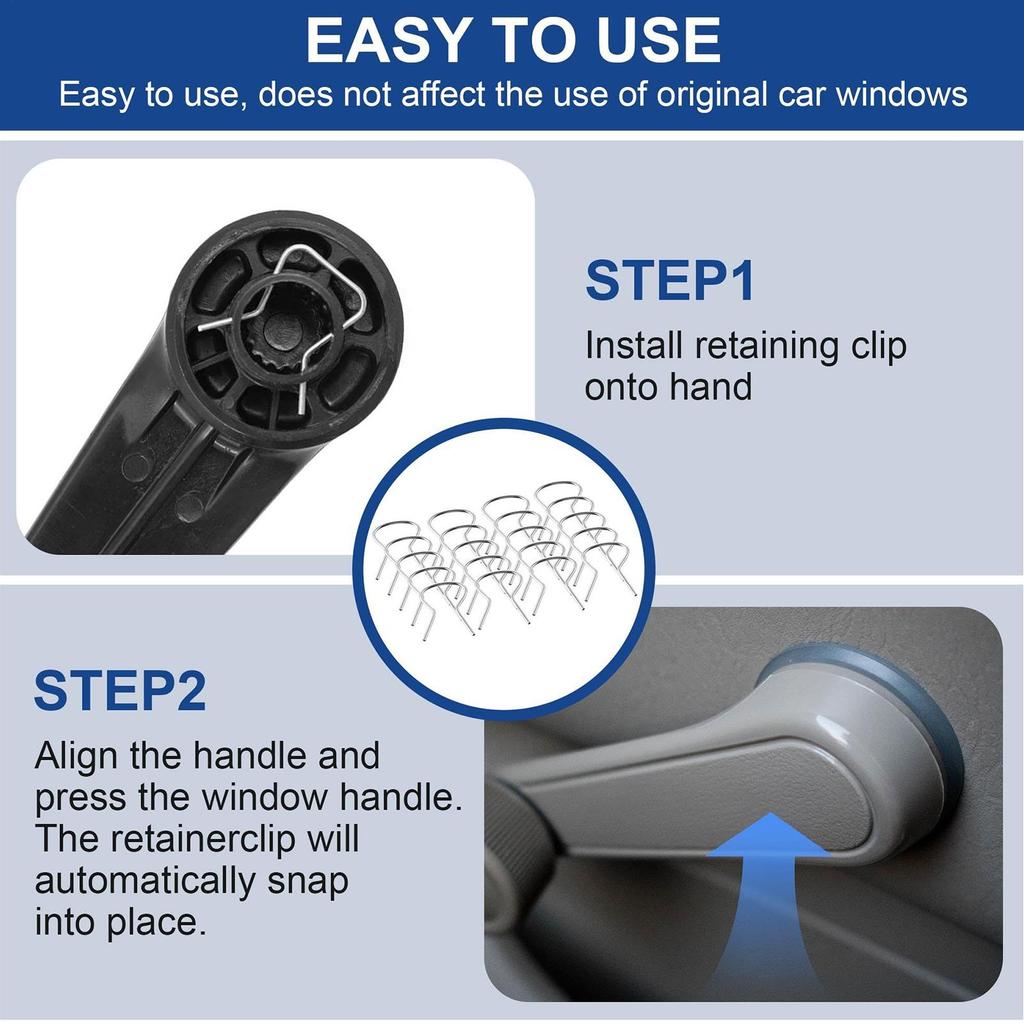 EASY TO USE

Easy to use, does not affect the use of original car windows

STEP1

Install retaining clip onto hand

STEP2

Align the handle and press the window handle. The retainerclip will automatically snap into place.