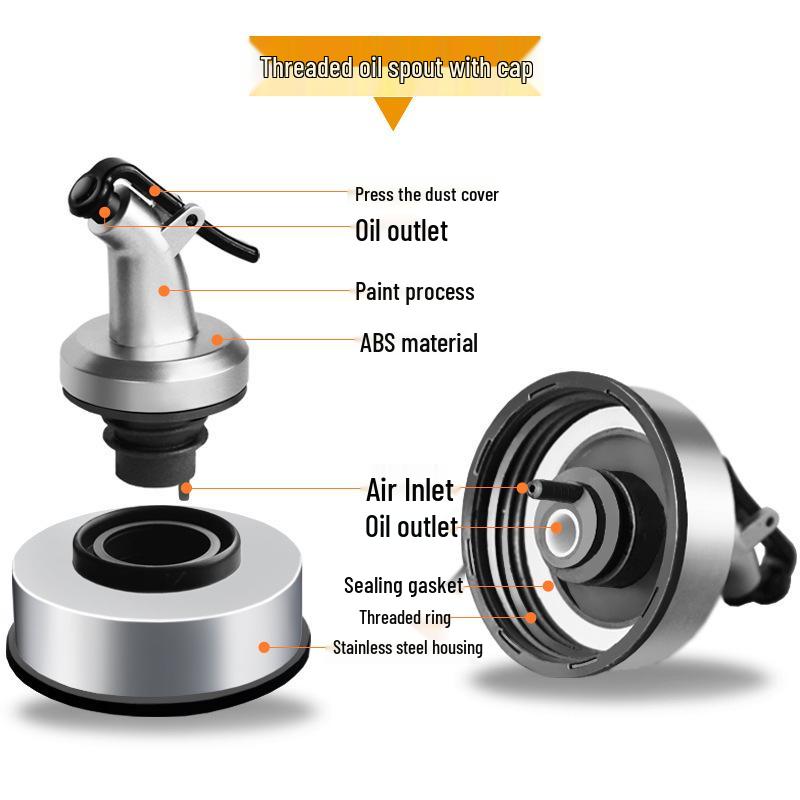 Threaded oil spout with cap

Press the dust cover

Oil outlet

Paint process

ABS material

Air Inlet

Oil outlet

Sealing gasket

Threaded ring

Stainless steel housing