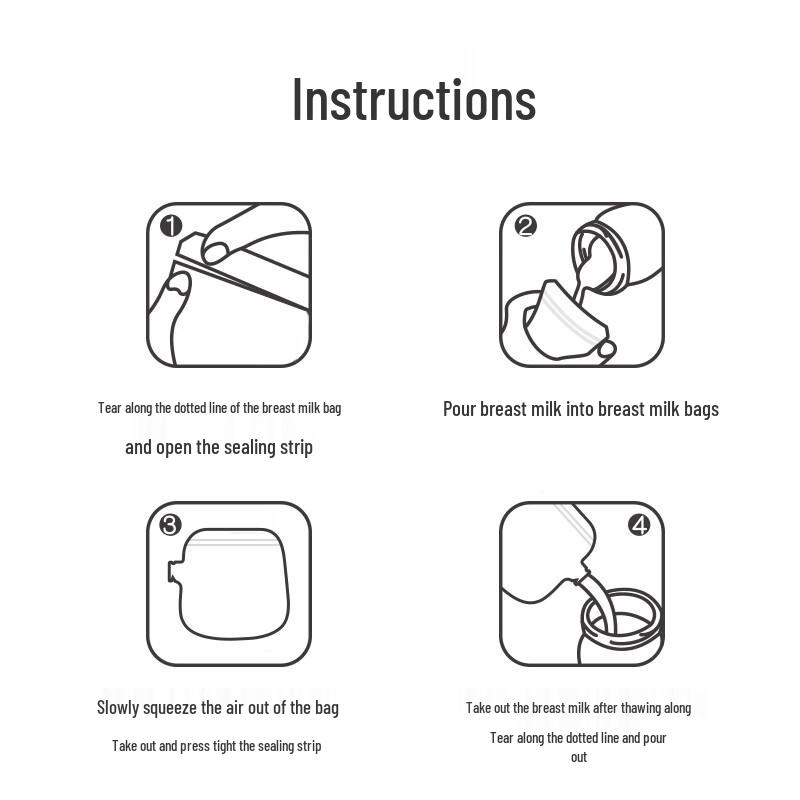 Instructions

1

Tear along the dotted line of the breast milk bag

and open the sealing strip

2

Pour breast milk into breast milk bags

3

Slowly squeeze the air out of the bag

Take out and press tight the sealing strip

4

Take out the breast milk after thawing along

Tear along the dotted line and pour out