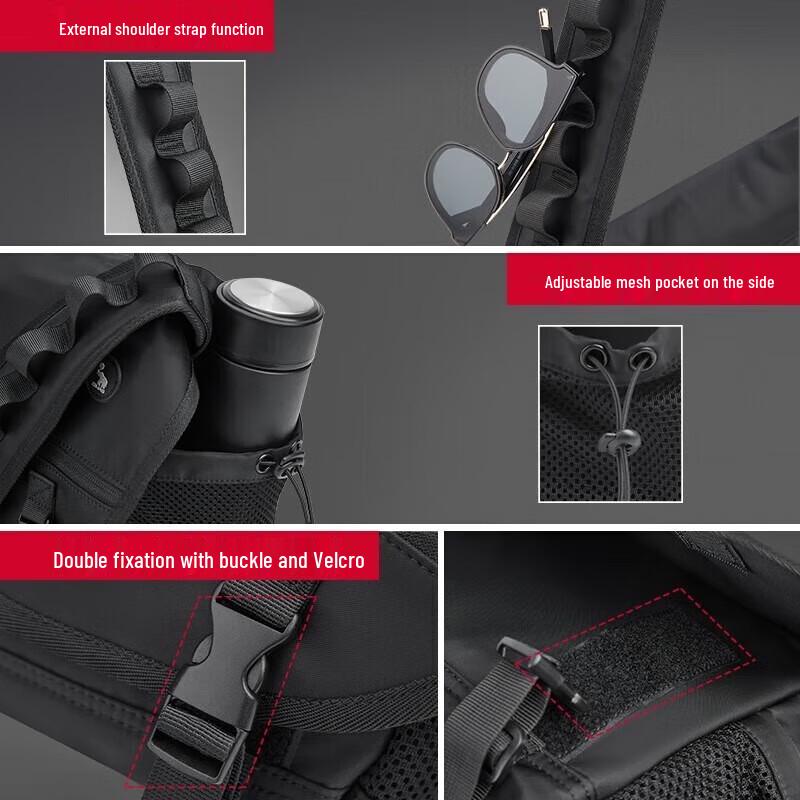 External shoulder strap function

Adjustable mesh pocket on the side

Double fixation with buckle and Velcro