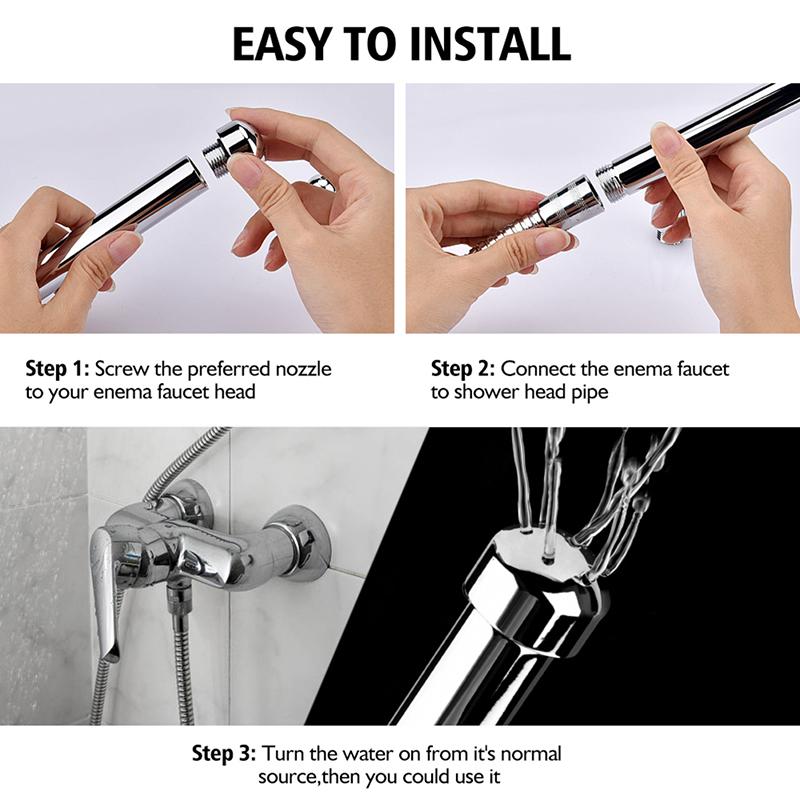 EASY TO INSTALL

Step 1: Screw the preferred nozzle to your enema faucet head

Step 2: Connect the enema faucet to shower head pipe

Step 3: Turn the water on from it's normal source,then you could use it