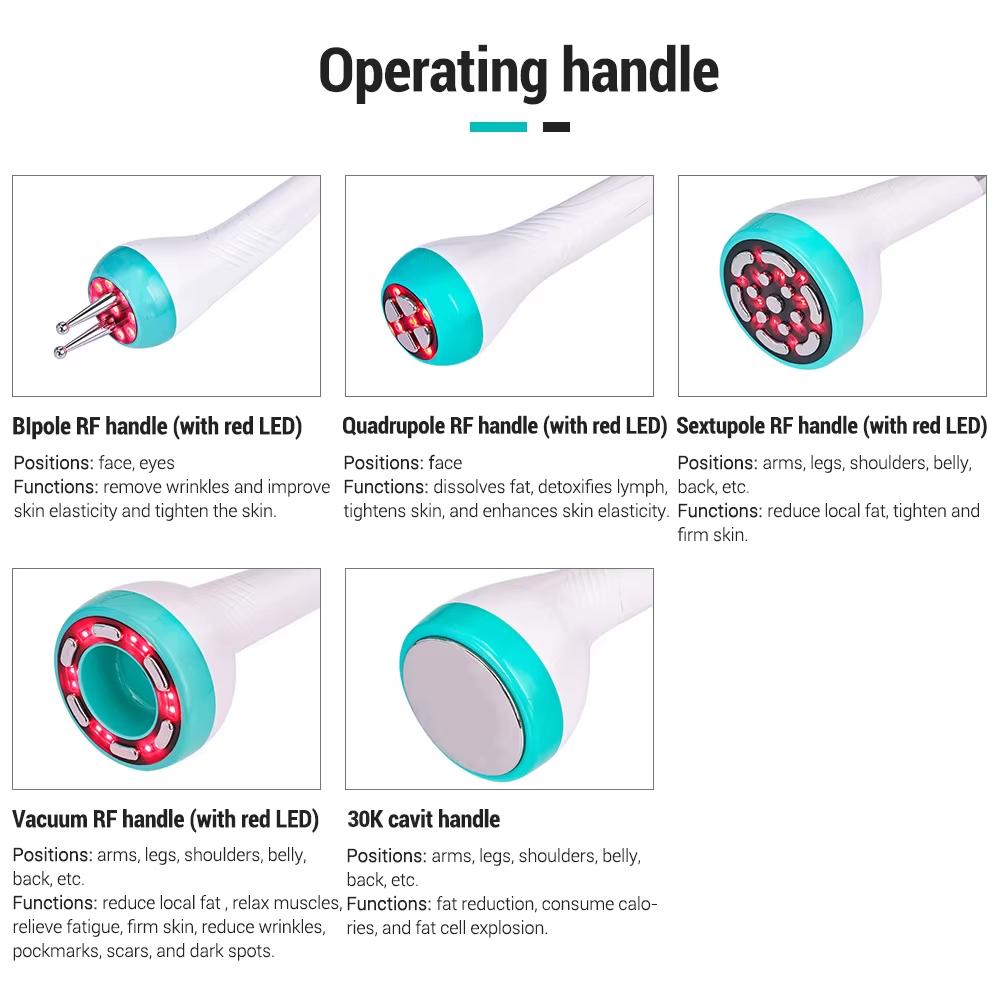 Operating handle

BIpole RF handle (with red LED)

Positions: face, eyes
Functions: remove wrinkles and improve skin elasticity and tighten the skin.

Quadrupole RF handle (with red LED)

Positions: face
Functions: dissolves fat, detoxifies lymph, tightens skin, and enhances skin elasticity.

Sextupole RF handle (with red LED)

Positions: arms, legs, shoulders, belly, back, etc.
Functions: reduce local fat, tighten and firm skin.

Vacuum RF handle (with red LED)

Positions: arms, legs, shoulders, belly, back, etc.
Functions: reduce local fat , relax muscles, relieve fatigue, firm skin, reduce wrinkles, pockmarks, scars, and dark spots.

30K cavit handle

Positions: arms, legs, shoulders, belly, back, etc.
Functions: fat reduction, consume calories, and fat cell explosion.