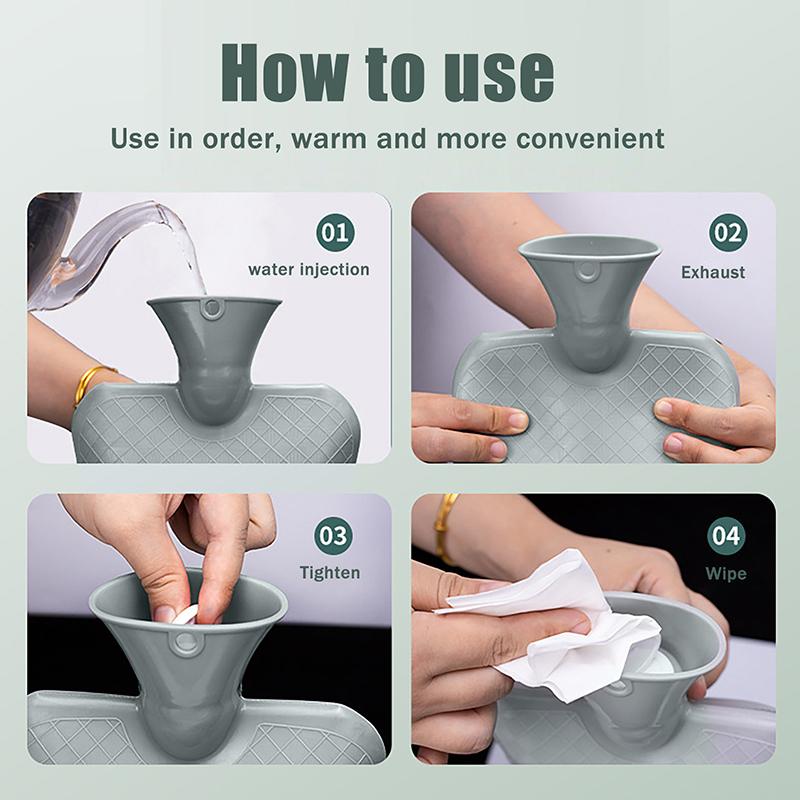 How to use

Use in order, warm and more convenient

01
water injection

02
Exhaust

03
Tighten

04
Wipe