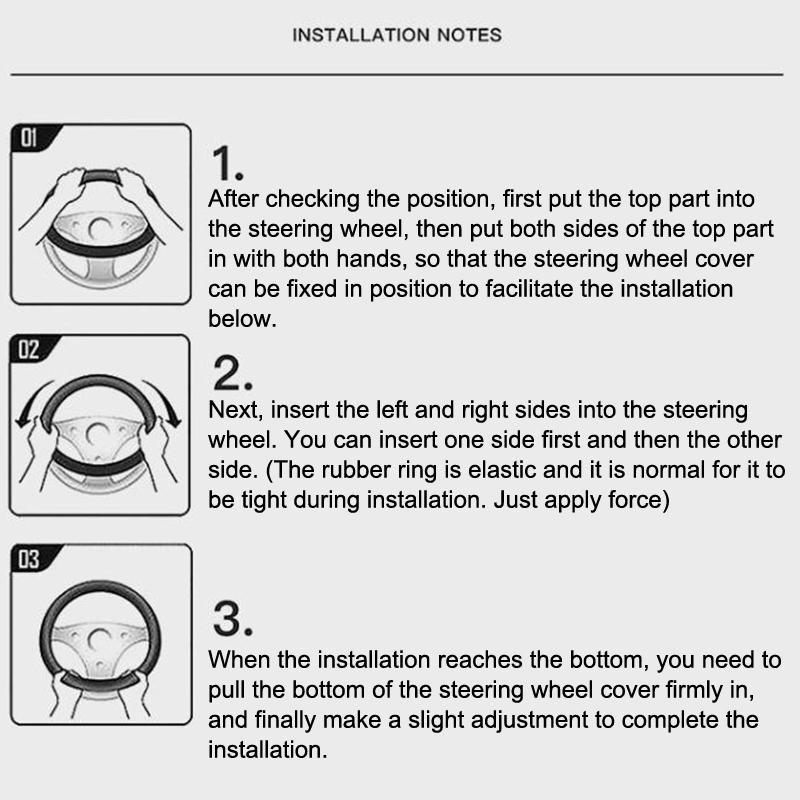 INSTALLATION NOTES

01

1.
After checking the position, first put the top part into the steering wheel, then put both sides of the top part in with both hands, so that the steering wheel cover can be fixed in position to facilitate the installation below.

02

2.
Next, insert the left and right sides into the steering wheel. You can insert one side first and then the other side. (The rubber ring is elastic and it is normal for it to be tight during installation. Just apply force)

03

3.
When the installation reaches the bottom, you need to pull the bottom of the steering wheel cover firmly in, and finally make a slight adjustment to complete the installation.