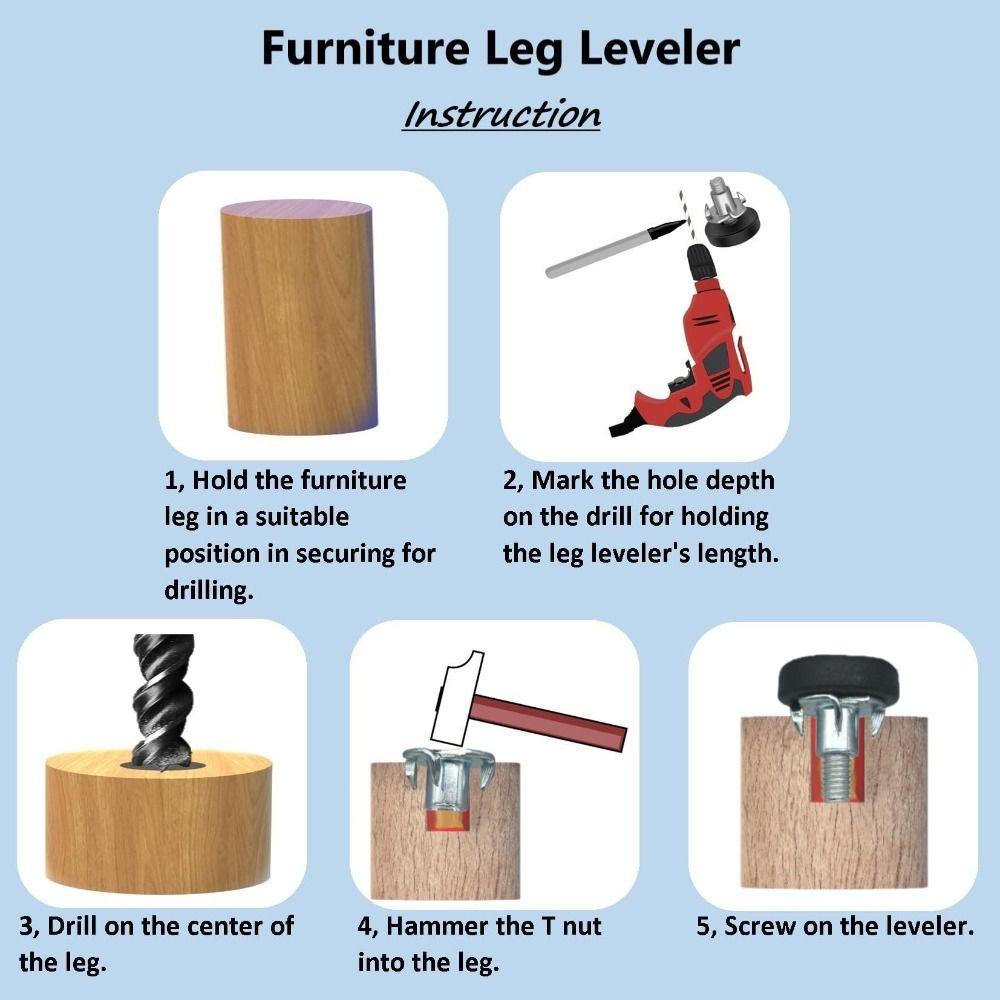 Furniture Leg Leveler

Instruction

1, Hold the furniture leg in a suitable position in securing for drilling.

2, Mark the hole depth on the drill for holding the leg leveler's length.

3, Drill on the center of the leg.

4, Hammer the T nut into the leg.

5, Screw on the leveler.