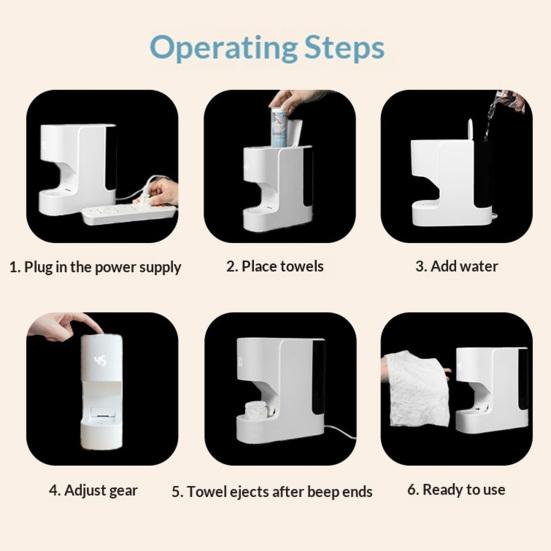 Operating Steps

1. Plug in the power supply

2. Place towels

3. Add water

4. Adjust gear

5. Towel ejects after beep ends

6. Ready to use