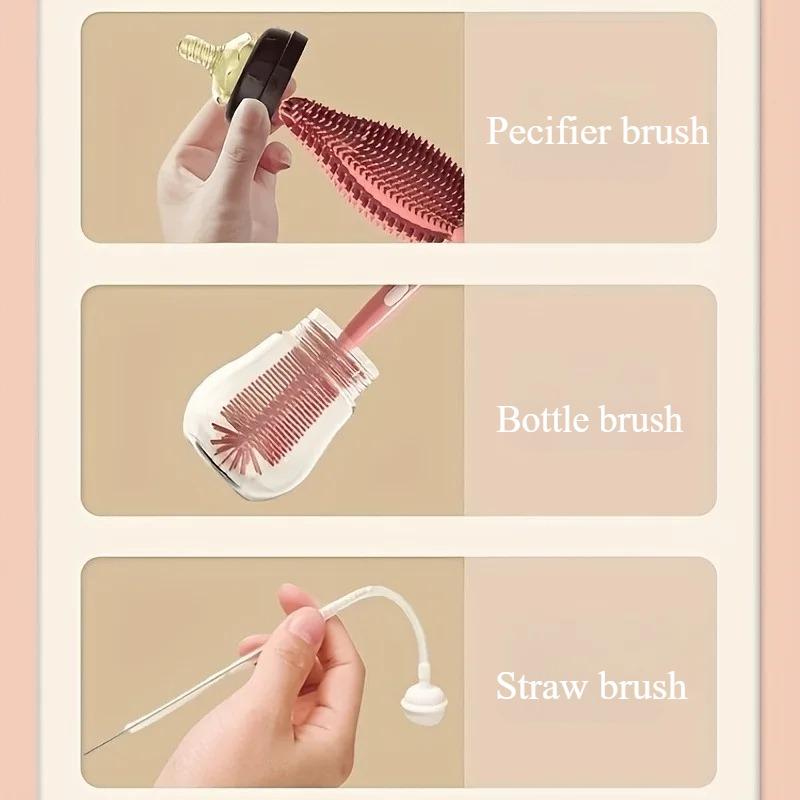 Pecifier brush

Bottle brush

Straw brush