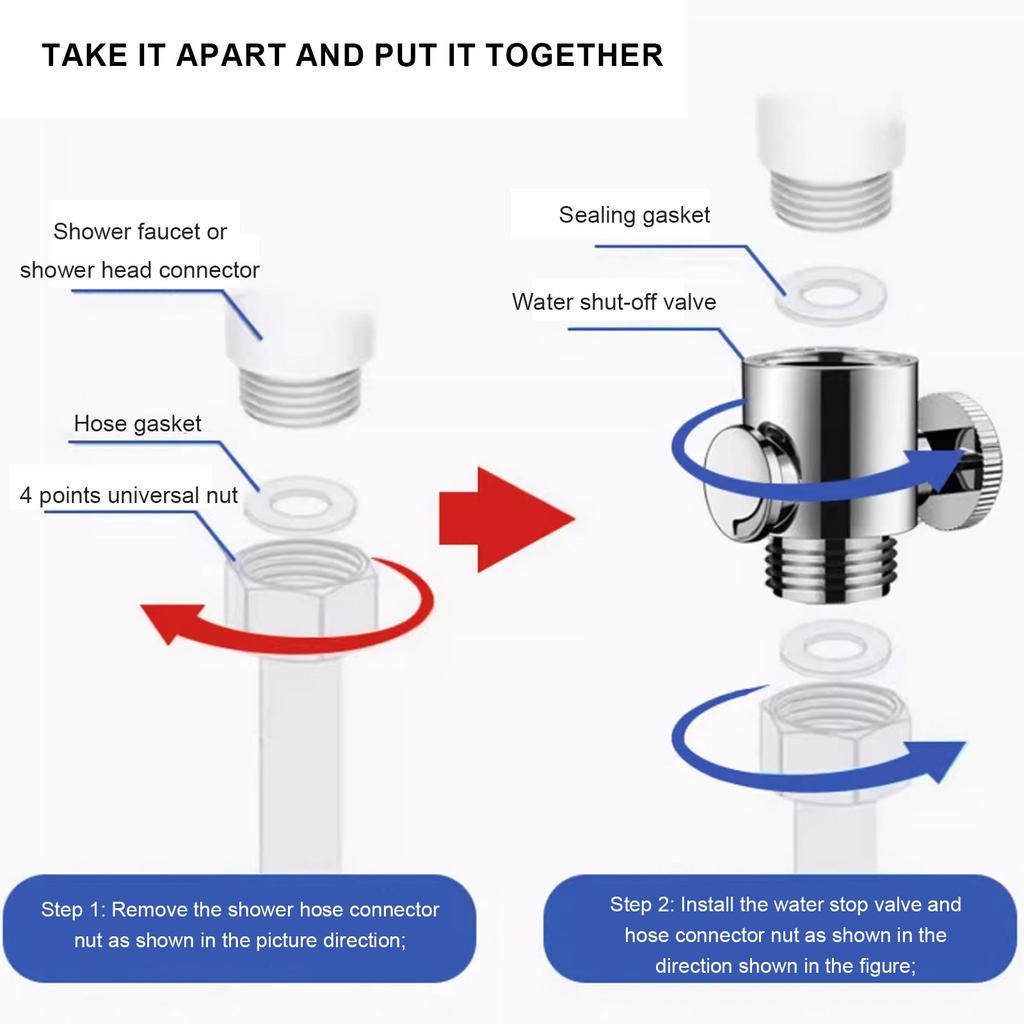 TAKE IT APART AND PUT IT TOGETHER

Shower faucet or shower head connector

Hose gasket

4 points universal nut

Sealing gasket

Water shut-off valve

Step 1: Remove the shower hose connector nut as shown in the picture direction;

Step 2: Install the water stop valve and hose connector nut as shown in the direction shown in the figure;