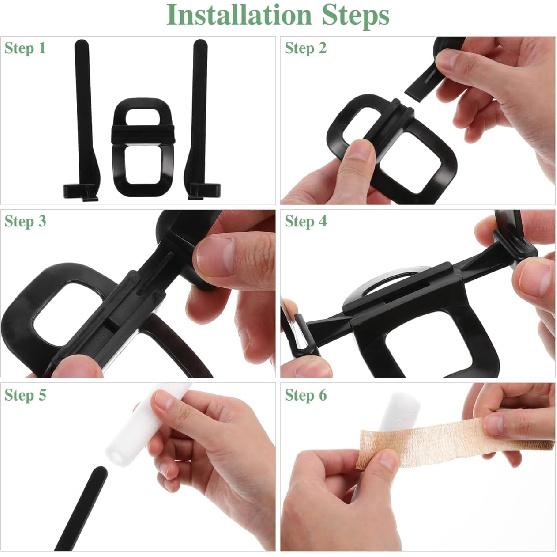 Installation Steps

Step 1

Step 2

Step 3

Step 4

Step 5

Step 6