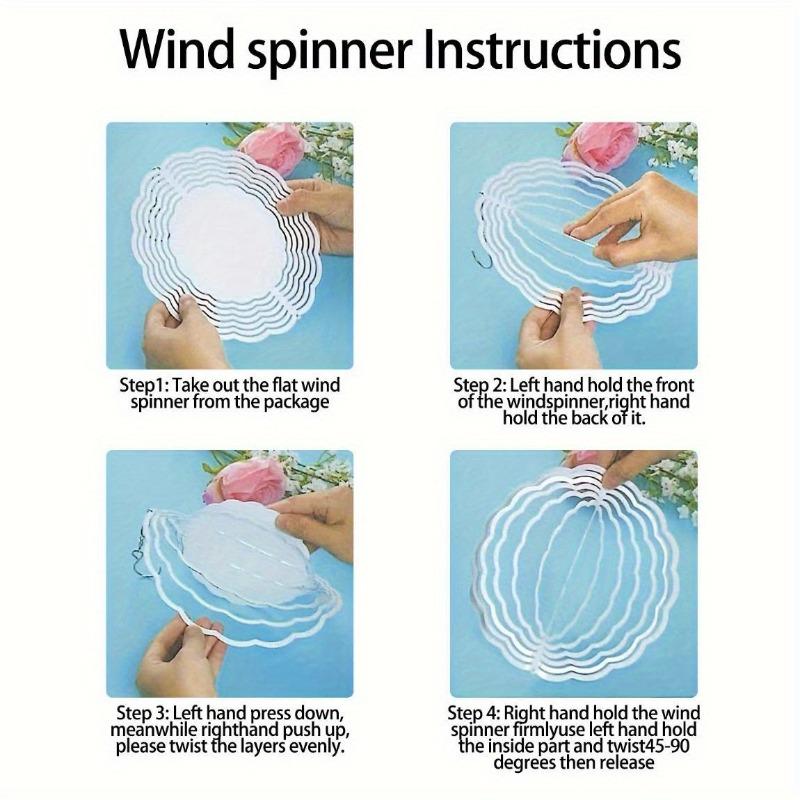 Wind spinner Instructions

Step1: Take out the flat wind spinner from the package

Step 2: Left hand hold the front of the windspinner,right hand hold the back of it.

Step 3: Left hand press down, meanwhile righthand push up, please twist the layers evenly.

Step 4: Right hand hold the wind spinner firmlyuse left hand hold the inside part and twist45-90 degrees then release