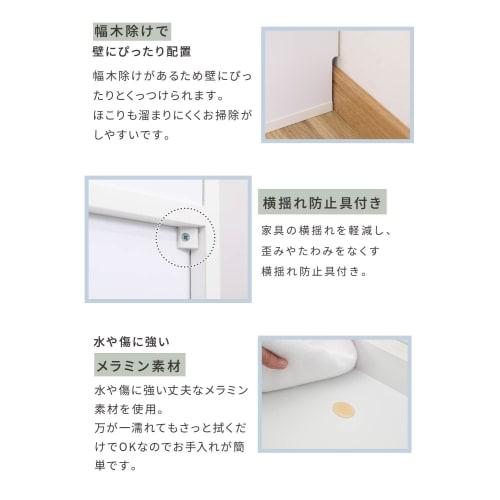 幅木除けで
壁にぴったり配置

幅木除けがあるため壁にぴったりとくっつけられます。
ほこりも溜まりにくくお掃除がしやすいです。

横揺れ防止具付き

家具の横揺れを軽減し、
歪みやたわみをなくす
横揺れ防止具付き。

水や傷に強い
メラミン素材

水や傷に強い丈夫なメラミン素材を使用。
万が一濡れてもさっと拭くだけでOKなのでお手入れが簡単です。