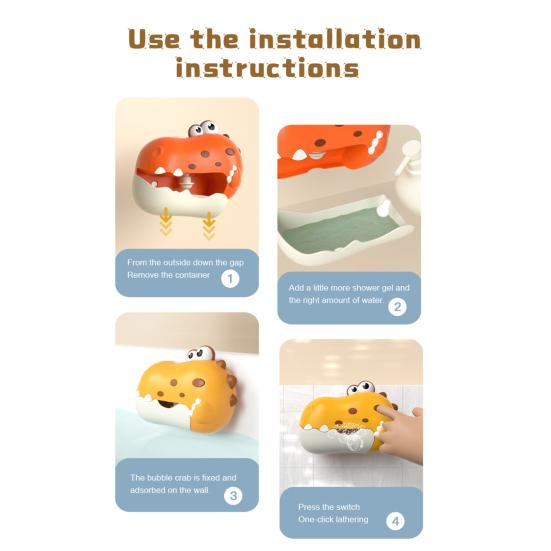 Use the installation instructions

From the outside down the gap
Remove the container 1

Add a little more shower gel and the right amount of water. 2

The bubble crab is fixed and adsorbed on the wall. 3

Press the switch
One-click lathering 4