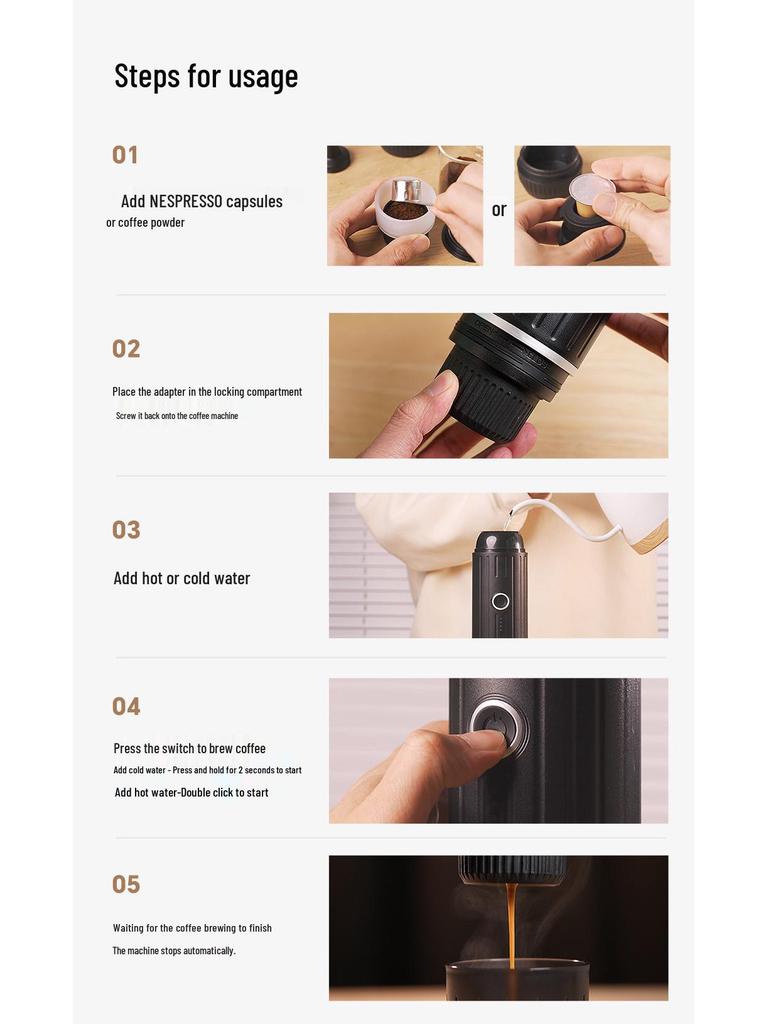 Steps for usage

01

Add NESPRESSO capsules
or coffee powder

or

02

Place the adapter in the locking compartment
Screw it back onto the coffee machine

03

Add hot or cold water

04

Press the switch to brew coffee
Add cold water - Press and hold for 2 seconds to start
Add hot water-Double click to start

05

Waiting for the coffee brewing to finish
The machine stops automatically.