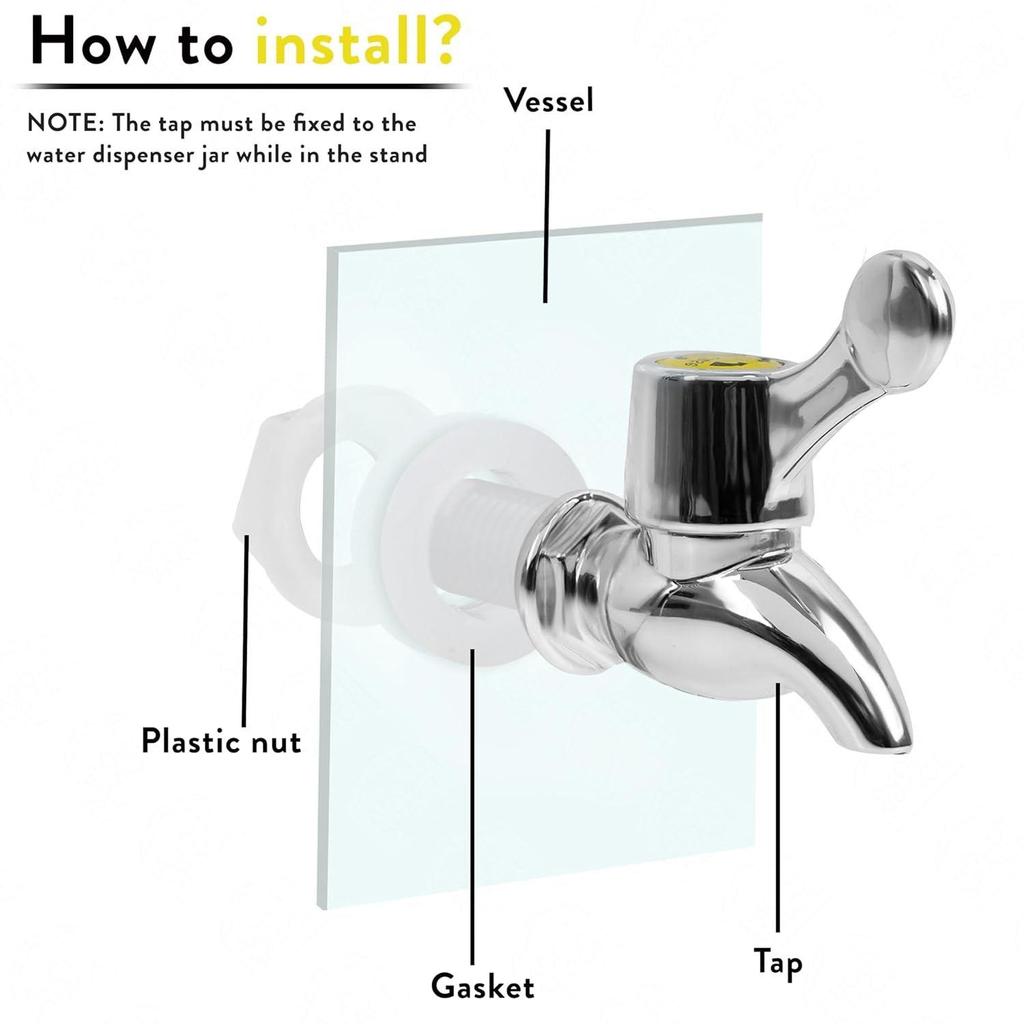 How to install?

NOTE: The tap must be fixed to the water dispenser jar while in the stand

Vessel

Plastic nut

Gasket

Tap