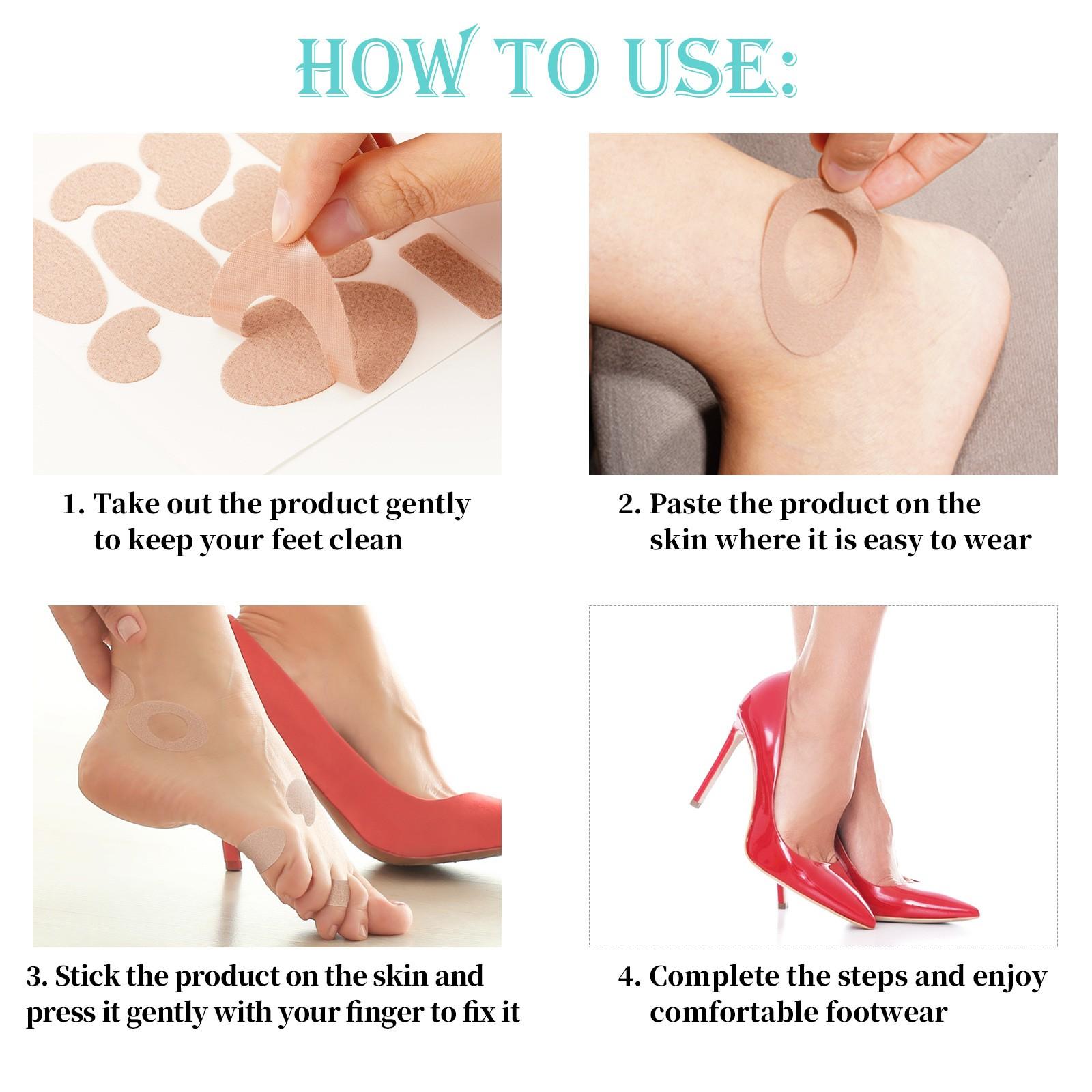 HOW TO USE:

1. Take out the product gently to keep your feet clean

2. Paste the product on the skin where it is easy to wear

3. Stick the product on the skin and press it gently with your finger to fix it

4. Complete the steps and enjoy comfortable footwear