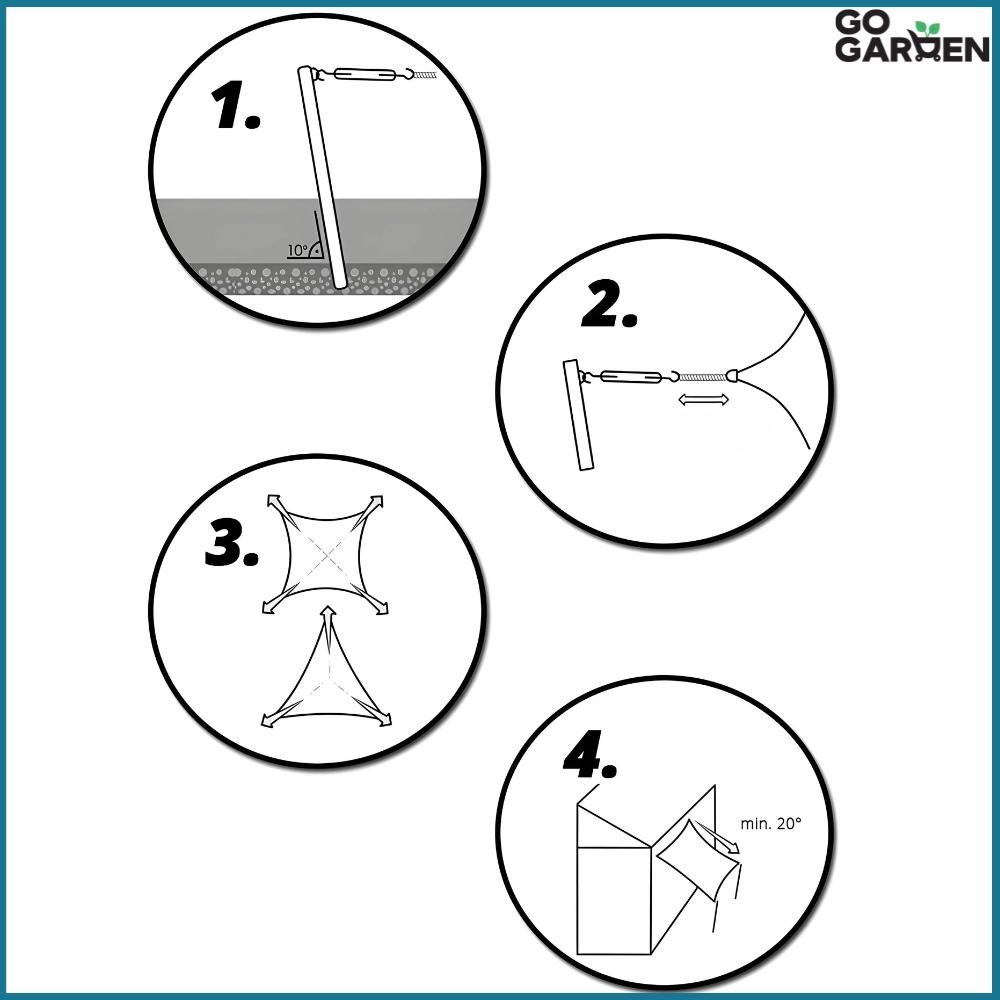 GO GARDEN

1.

10°

2.

3.

4.

min. 20°