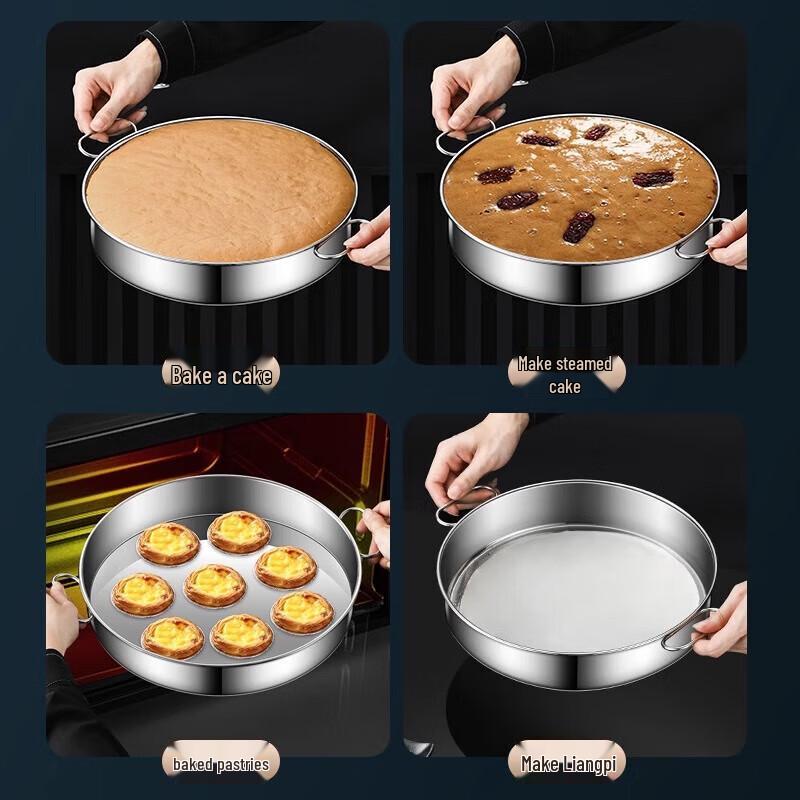 Bake a cake

Make steamed cake

baked pastries

Make Liangpi