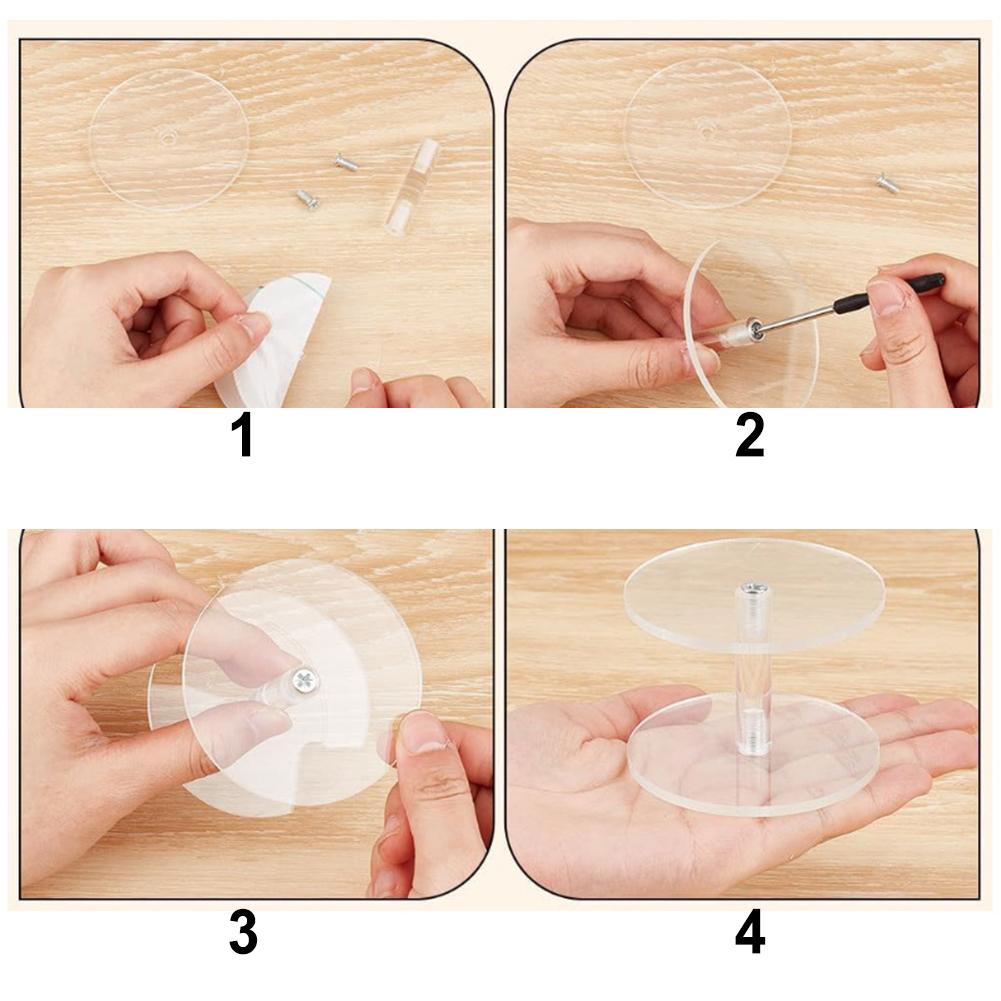 1

2

3

4