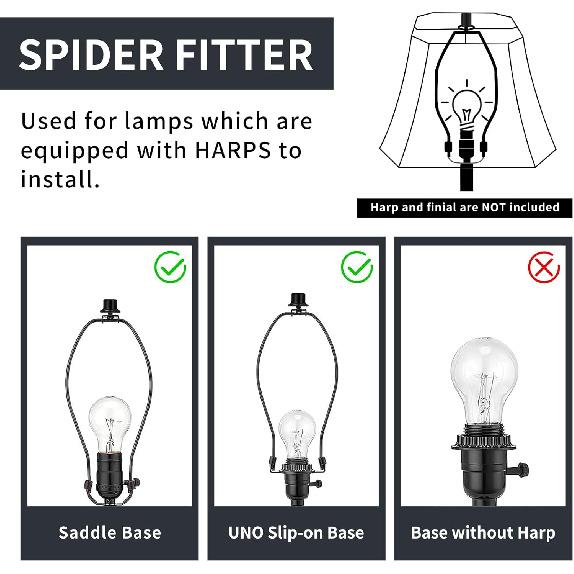 SPIDER FITTER

Used for lamps which are equipped with HARPS to install.

Harp and finial are NOT included

Saddle Base

UNO Slip-on Base

Base without Harp