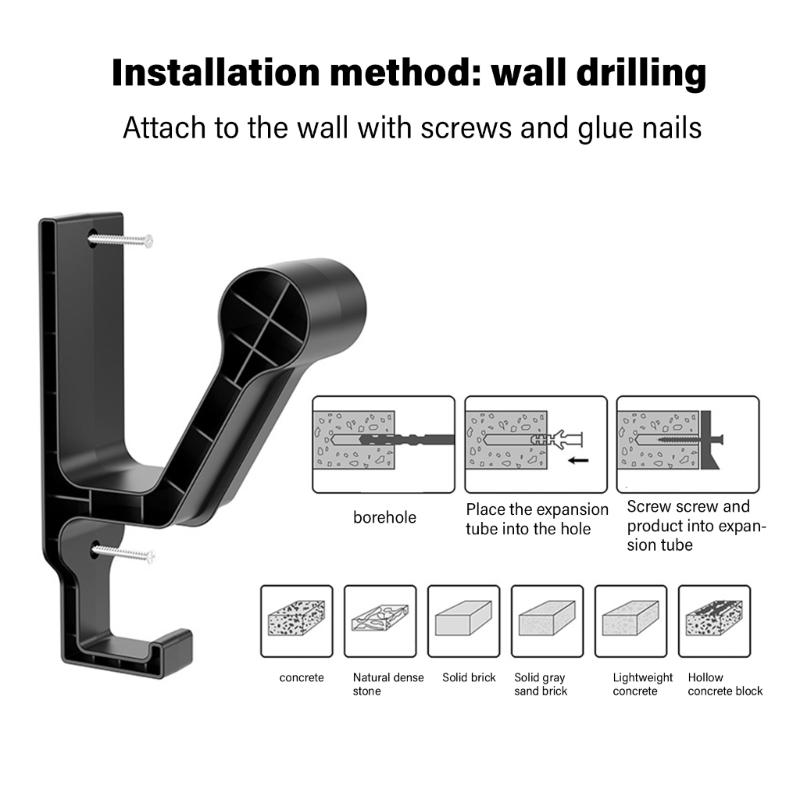 Installation method: wall drilling

Attach to the wall with screws and glue nails

borehole

Place the expansion tube into the hole

Screw screw and product into expansion tube

concrete

Natural dense stone

Solid brick

Solid gray sand brick

Lightweight concrete

Hollow concrete block