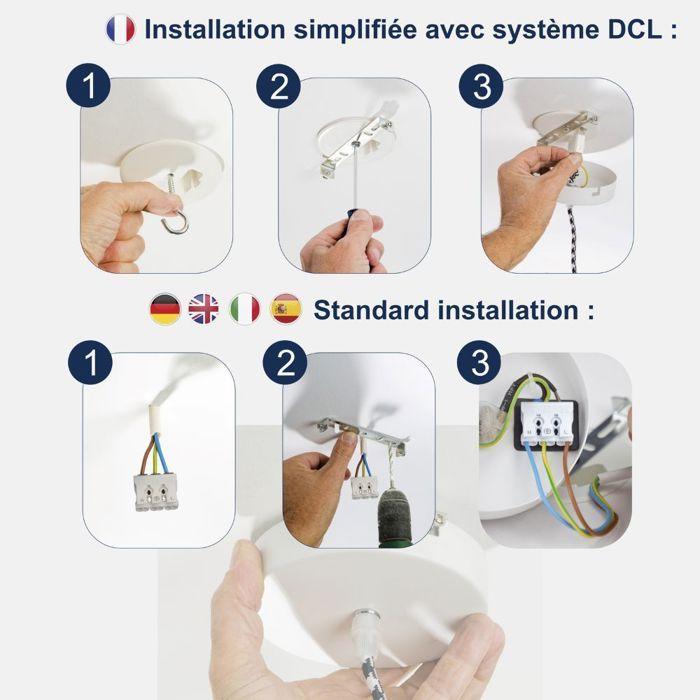 Installation simplifiée avec système DCL :

1

2

3

Standard installation :

1

2

3