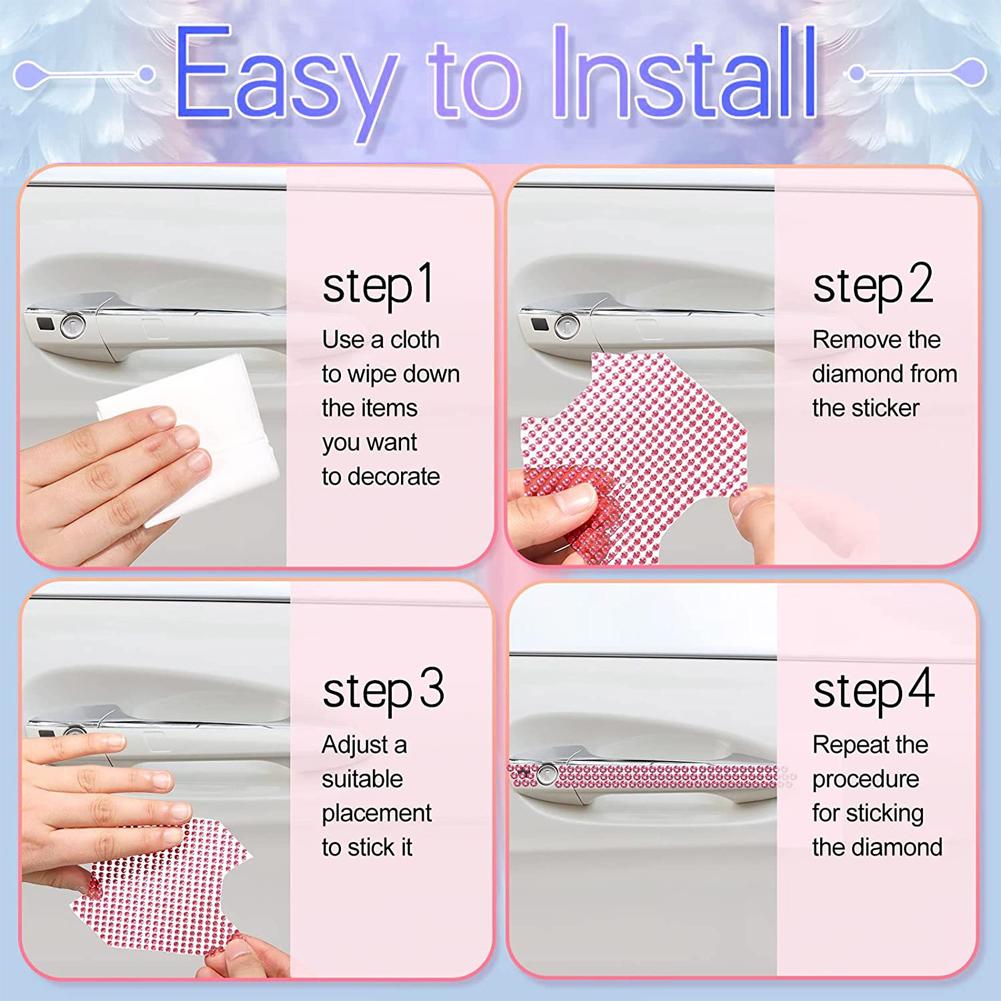 Easy to Install

step1
Use a cloth to wipe down the items you want to decorate

step2
Remove the diamond from the sticker

step3
Adjust a suitable placement to stick it

step4
Repeat the procedure for sticking the diamond