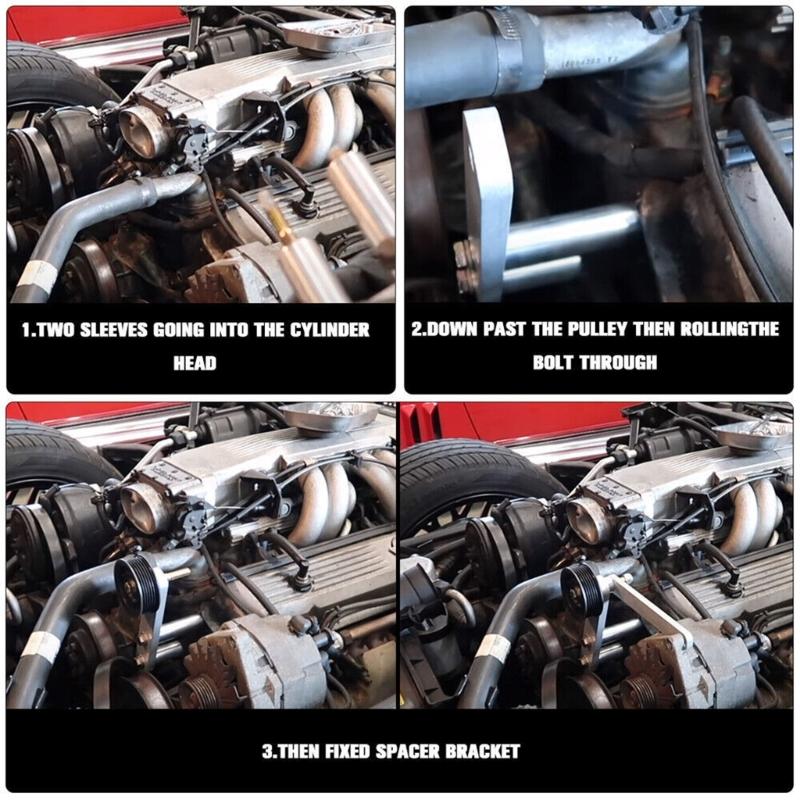 1.TWO SLEEVES GOING INTO THE CYLINDER HEAD

2.DOWN PAST THE PULLEY THEN ROLLINGTHE BOLT THROUGH

3.THEN FIXED SPACER BRACKET