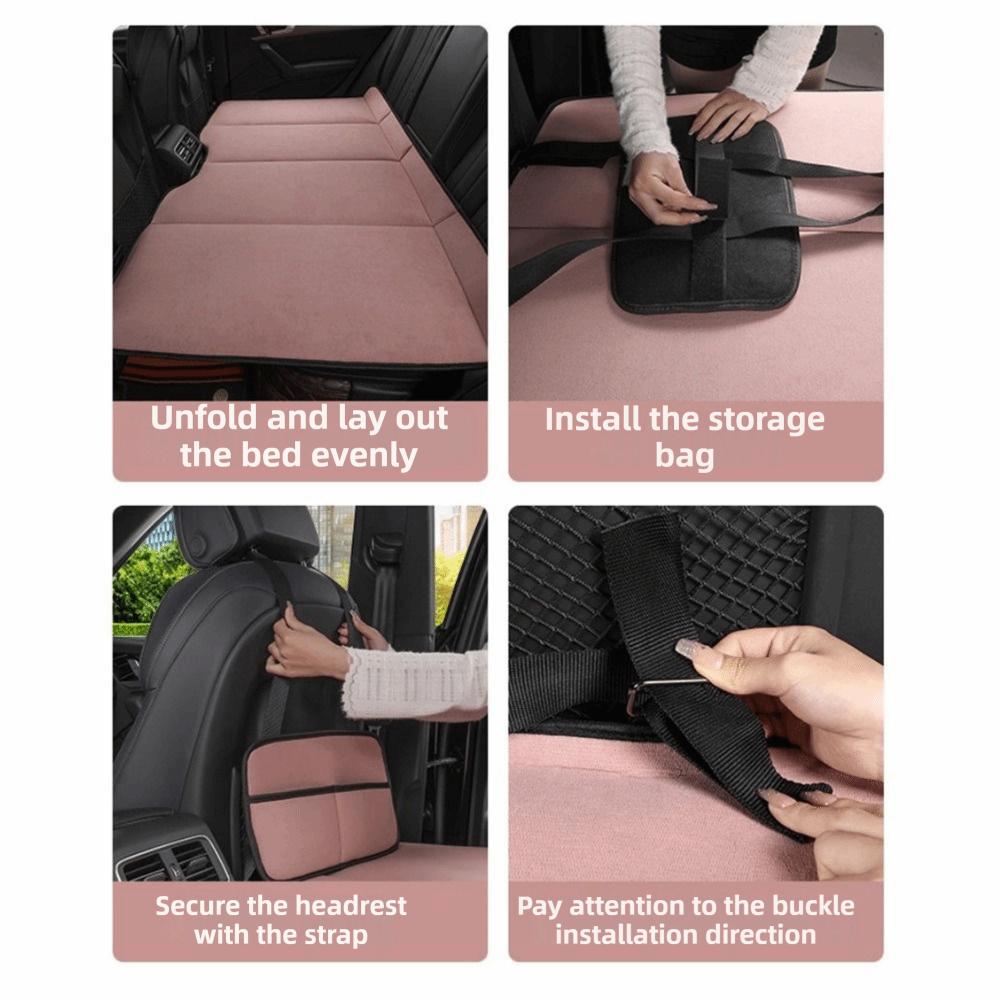 Unfold and lay out the bed evenly

Install the storage bag

Secure the headrest with the strap

Pay attention to the buckle installation direction