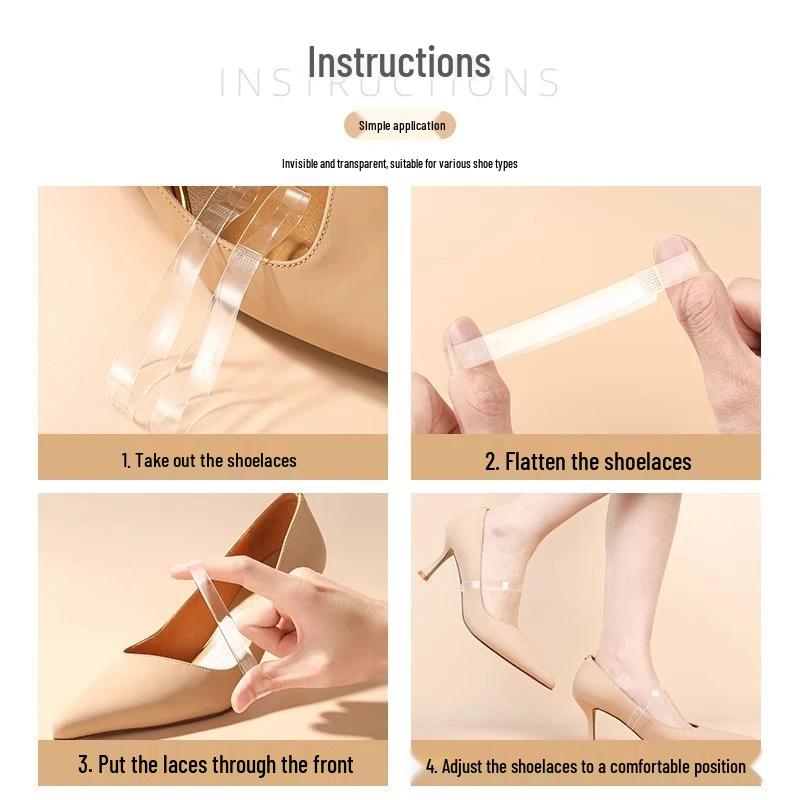 Instructions
INSTRUCTIONS

Simple application

Invisible and transparent, suitable for various shoe types

1. Take out the shoelaces

2. Flatten the shoelaces

3. Put the laces through the front

4. Adjust the shoelaces to a comfortable position