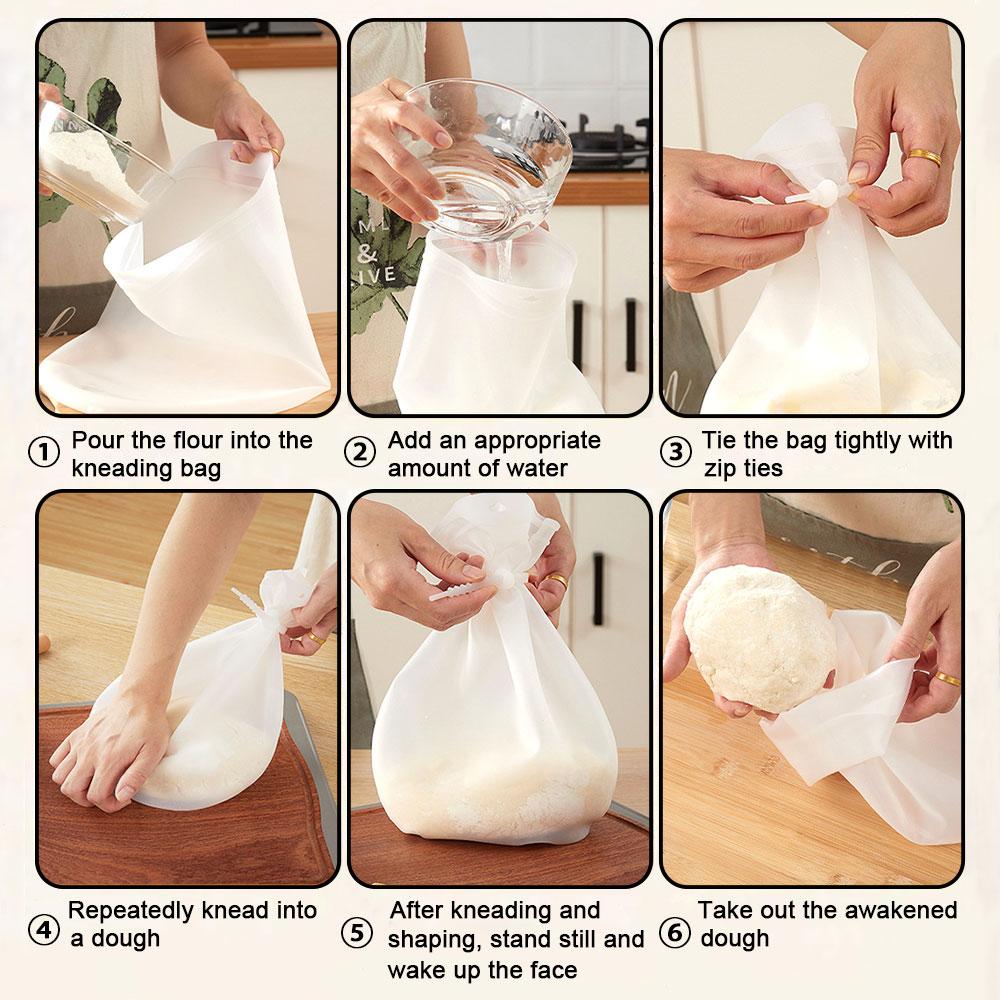 ① Pour the flour into the kneading bag

② Add an appropriate amount of water

③ Tie the bag tightly with zip ties

④ Repeatedly knead into a dough

⑤ After kneading and shaping, stand still and wake up the face

⑥ Take out the awakened dough