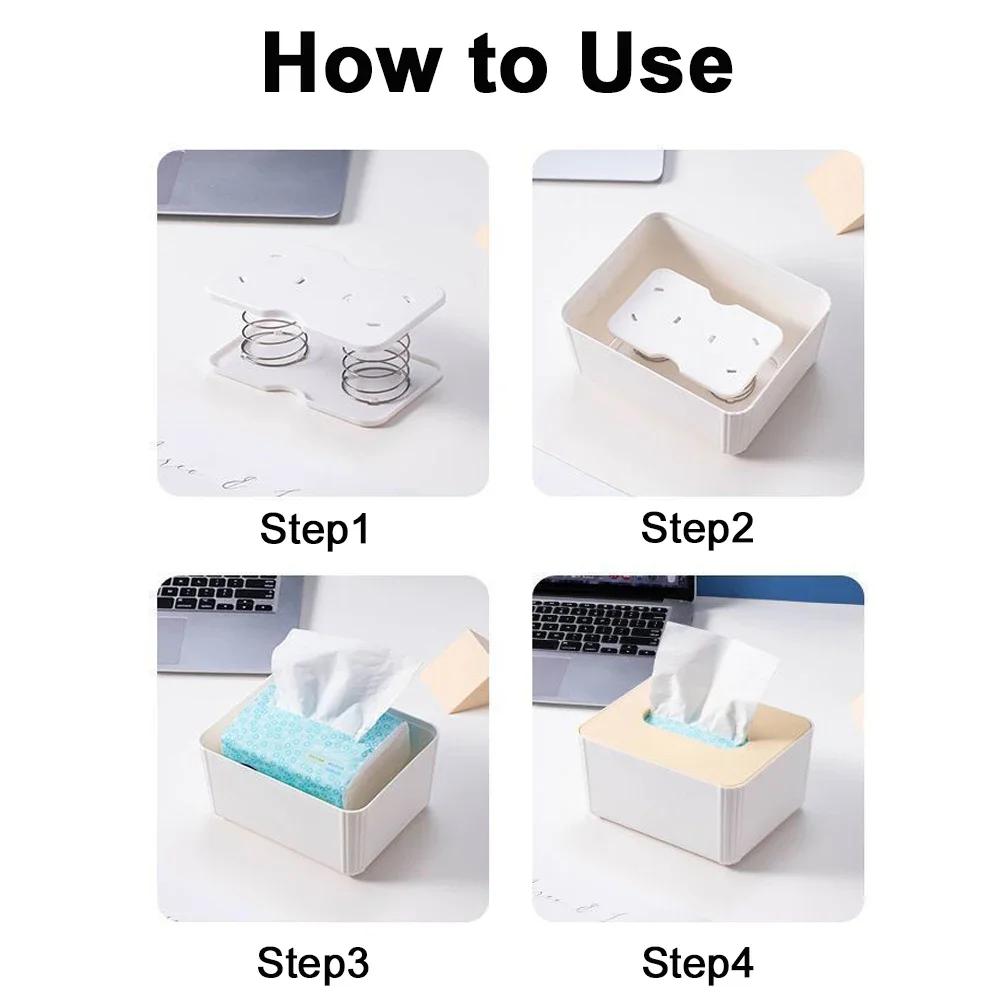 How to Use

Step1

Step2

Step3

Step4