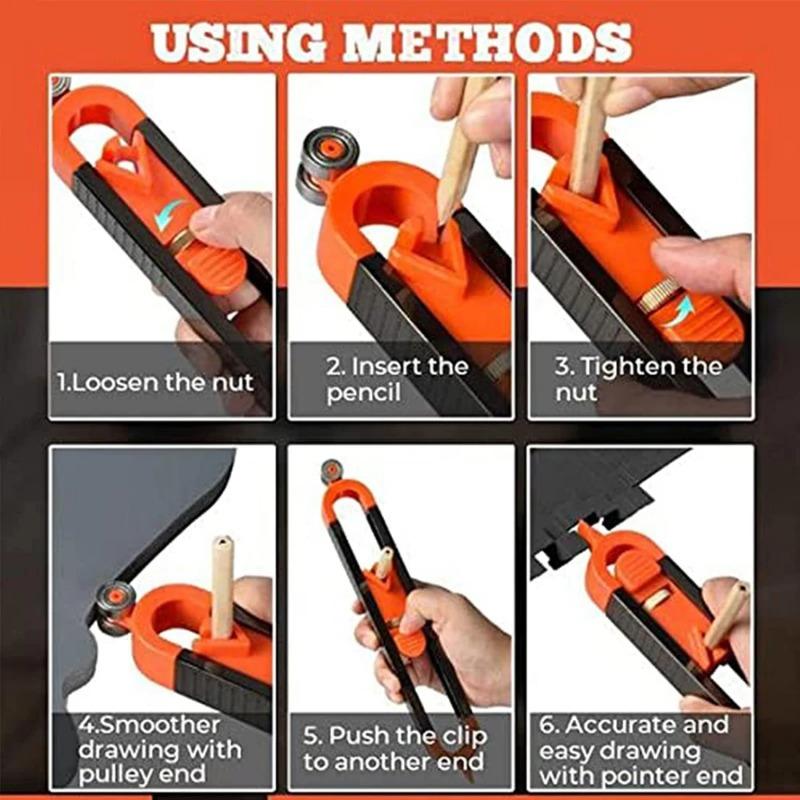 USING METHODS

1.Loosen the nut

2. Insert the pencil

3. Tighten the nut

4.Smoother drawing with pulley end

5. Push the clip to another end

6. Accurate and easy drawing with pointer end