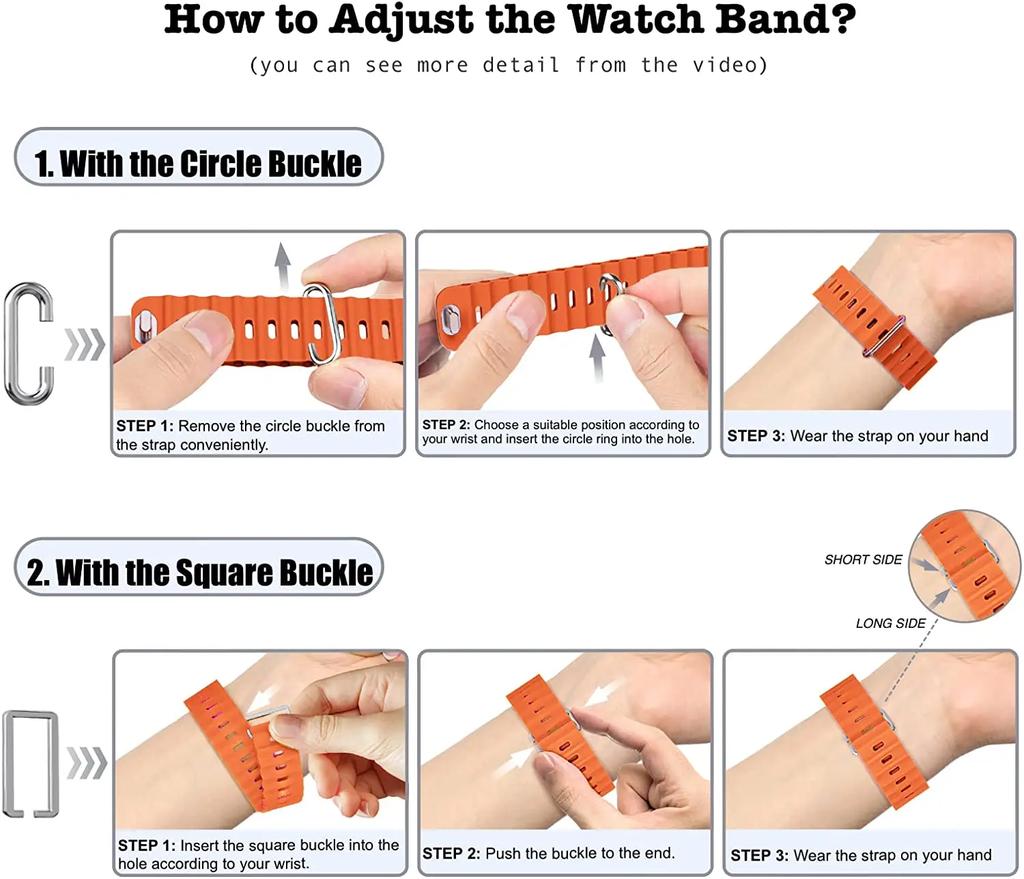 How to Adjust the Watch Band?
(you can see more detail from the video)

1. With the Circle Buckle

STEP 1: Remove the circle buckle from the strap conveniently.

STEP 2: Choose a suitable position according to your wrist and insert the circle ring into the hole.

STEP 3: Wear the strap on your hand

2. With the Square Buckle

SHORT SIDE

LONG SIDE

STEP 1: Insert the square buckle into the hole according to your wrist.

STEP 2: Push the buckle to the end.

STEP 3: Wear the strap on your hand