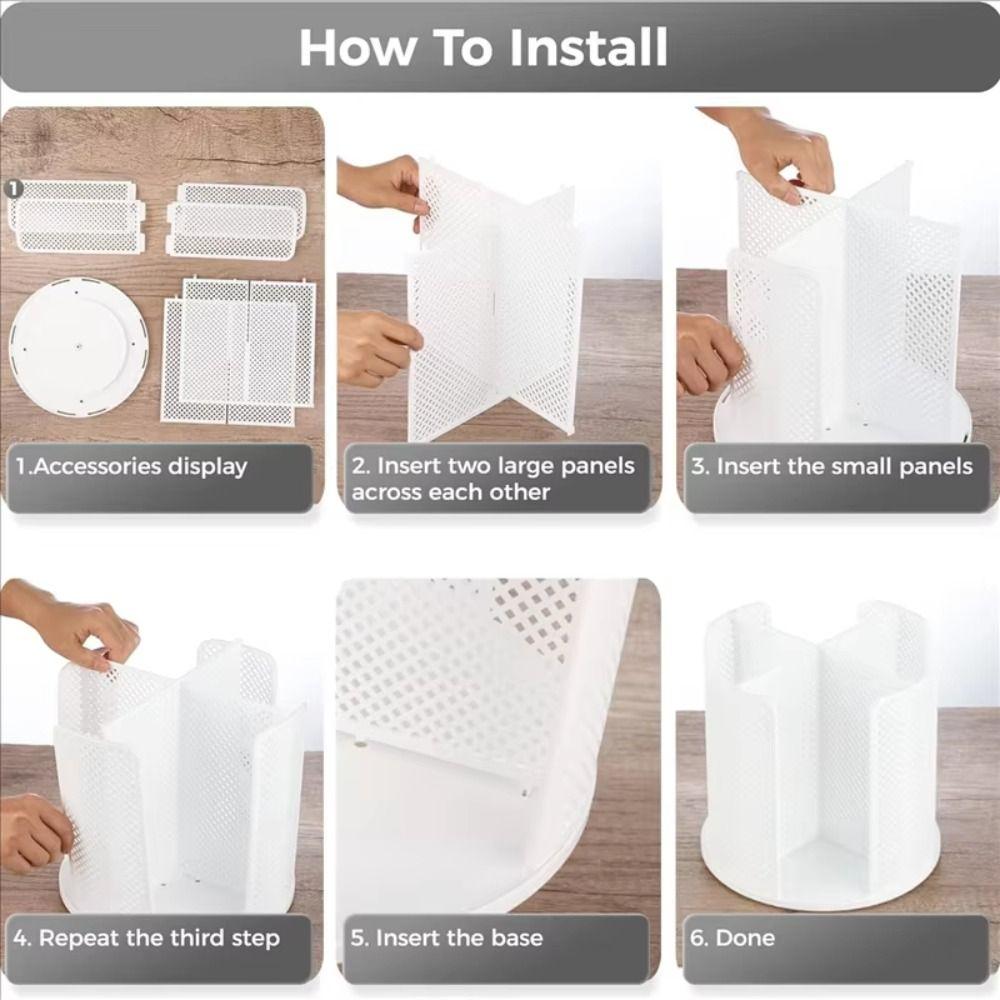 How To Install

1

1.Accessories display

2. Insert two large panels across each other

3. Insert the small panels

4. Repeat the third step

5. Insert the base

6. Done