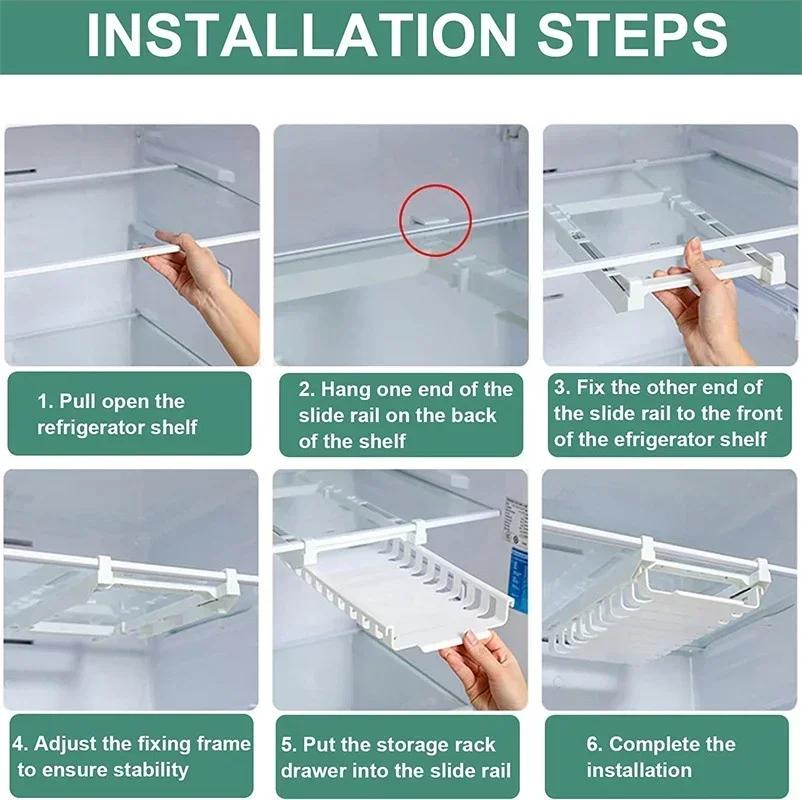 INSTALLATION STEPS

1. Pull open the refrigerator shelf

2. Hang one end of the slide rail on the back of the shelf

3. Fix the other end of the slide rail to the front of the efrigerator shelf

4. Adjust the fixing frame to ensure stability

5. Put the storage rack drawer into the slide rail

6. Complete the installation