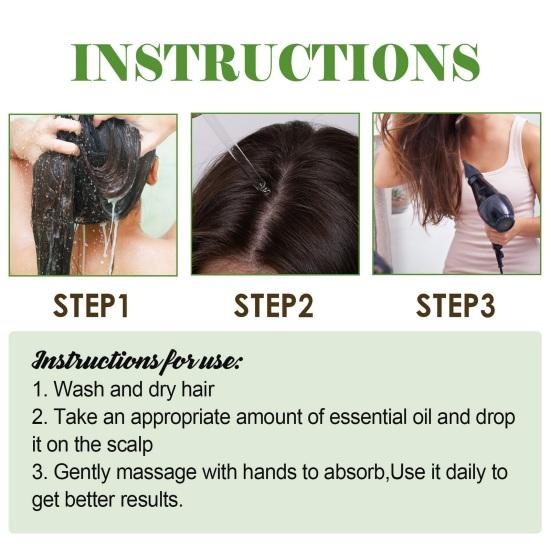 INSTRUCTIONS

STEP1

STEP2

STEP3

Instructions for use:
1. Wash and dry hair
2. Take an appropriate amount of essential oil and drop it on the scalp
3. Gently massage with hands to absorb,Use it daily to get better results.