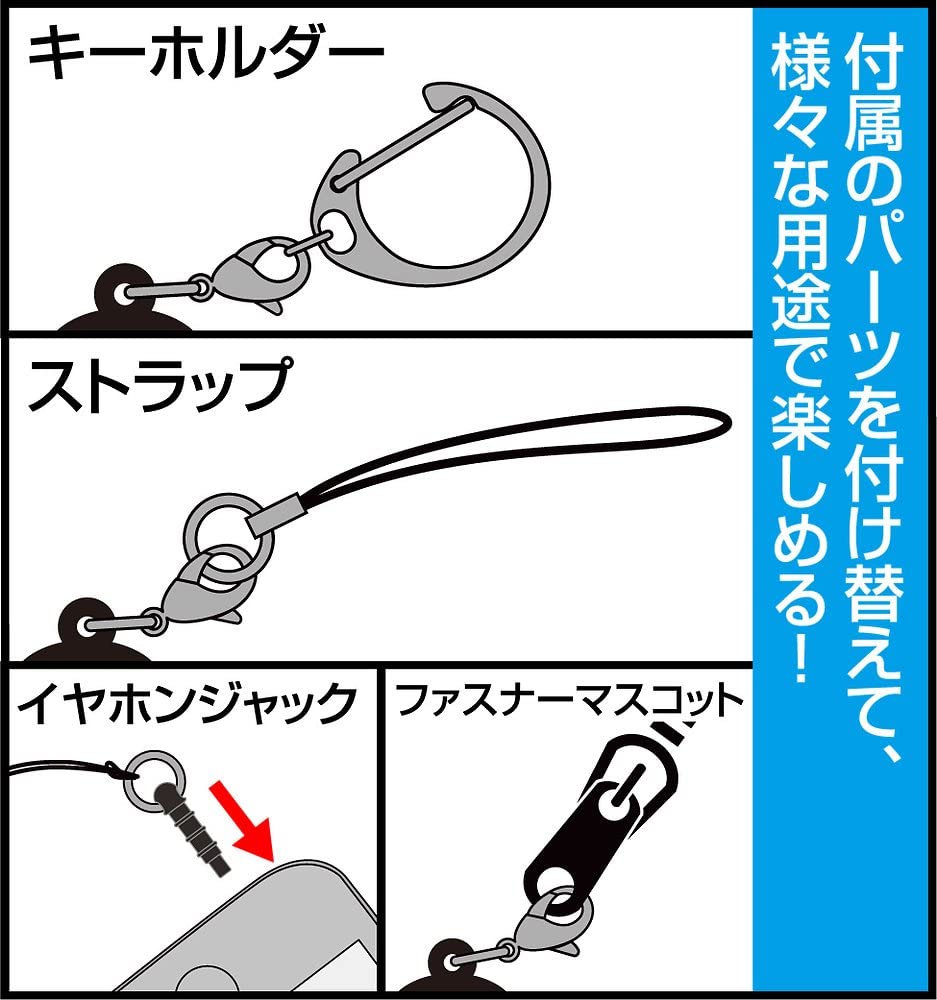 付属のパーツを付け替えて、様々な用途で楽しめる！

キーホルダー

ストラップ

イヤホンジャック

ファスナーマスコット