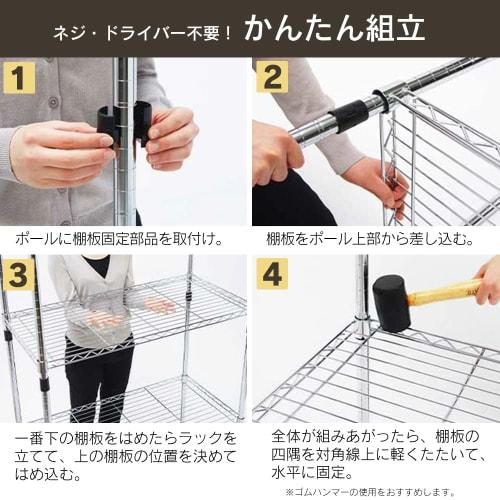 ネジ・ドライバー不要！ かんたん組立

1

ポールに棚板固定部品を取付け。

2

棚板をポール上部から差し込む。

3

一番下の棚板をはめたらラックを立てて、上の棚板の位置を決めてはめ込む。

4

全体が組みあがったら、棚板の四隅を対角線上に軽くたたいて、水平に固定。

※ゴムハンマーの使用をおすすめします。