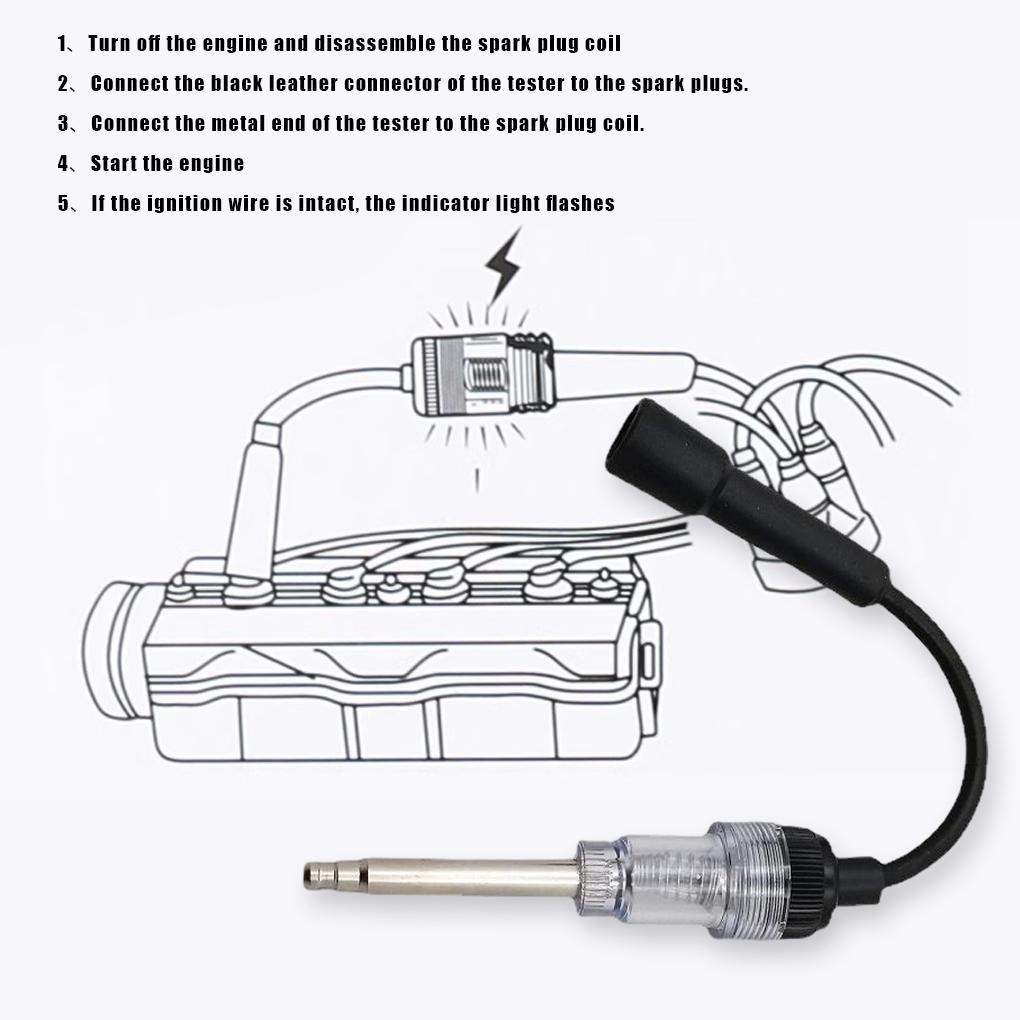 1、Turn off the engine and disassemble the spark plug coil

2、Connect the black leather connector of the tester to the spark plugs.

3、Connect the metal end of the tester to the spark plug coil.

4、Start the engine

5、If the ignition wire is intact, the indicator light flashes